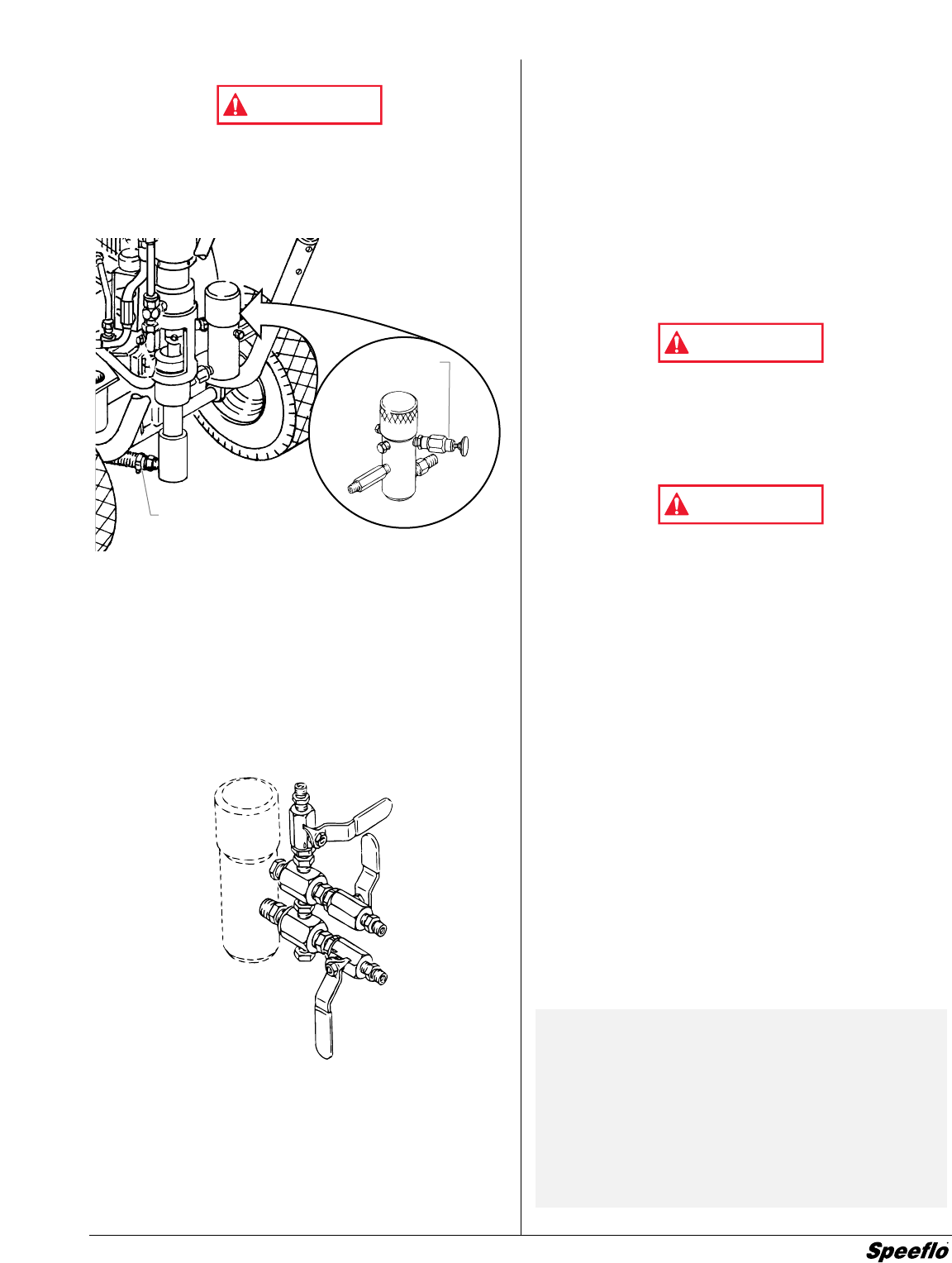 Speeflo