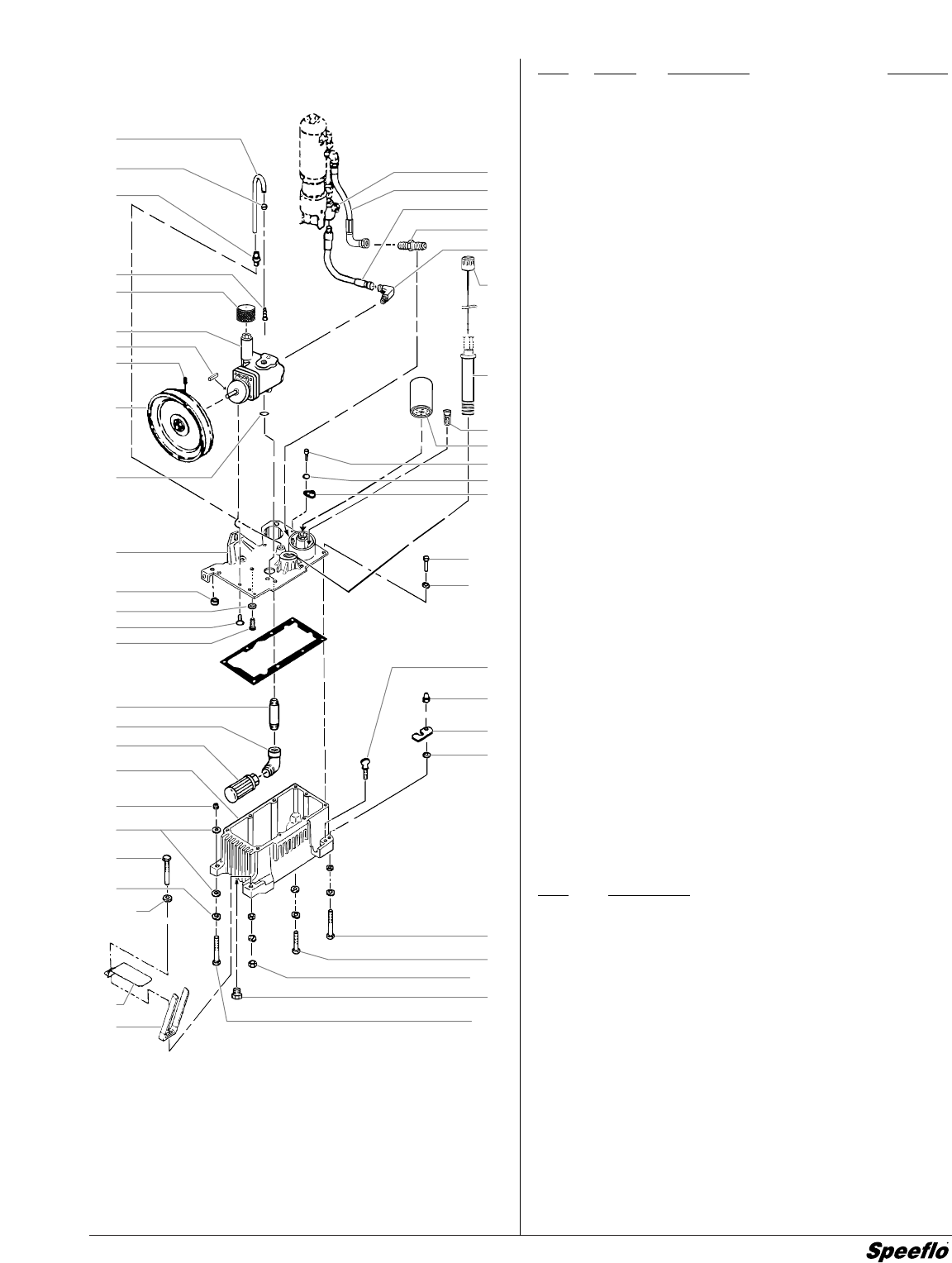 Speeflo