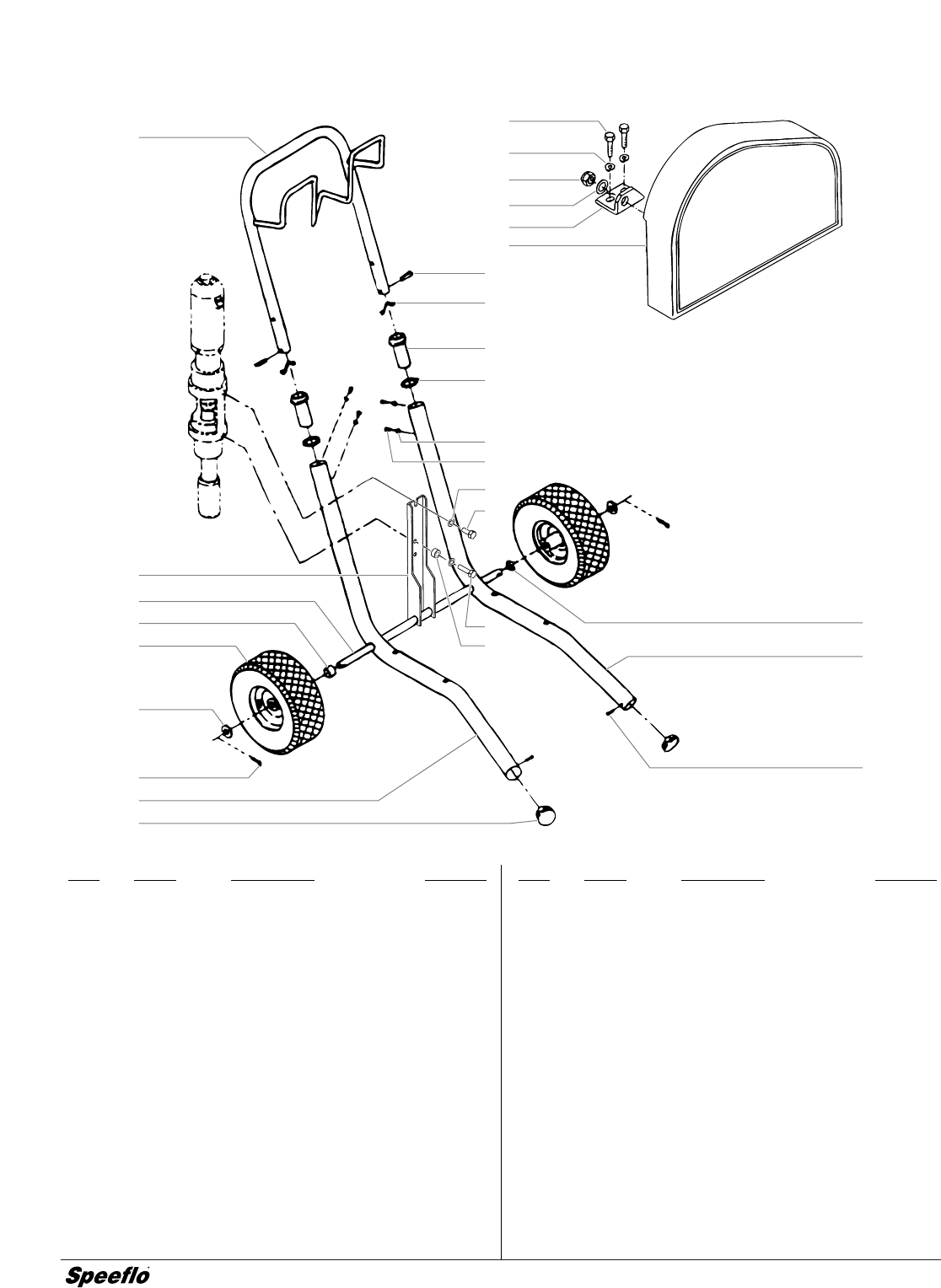 Speeflo