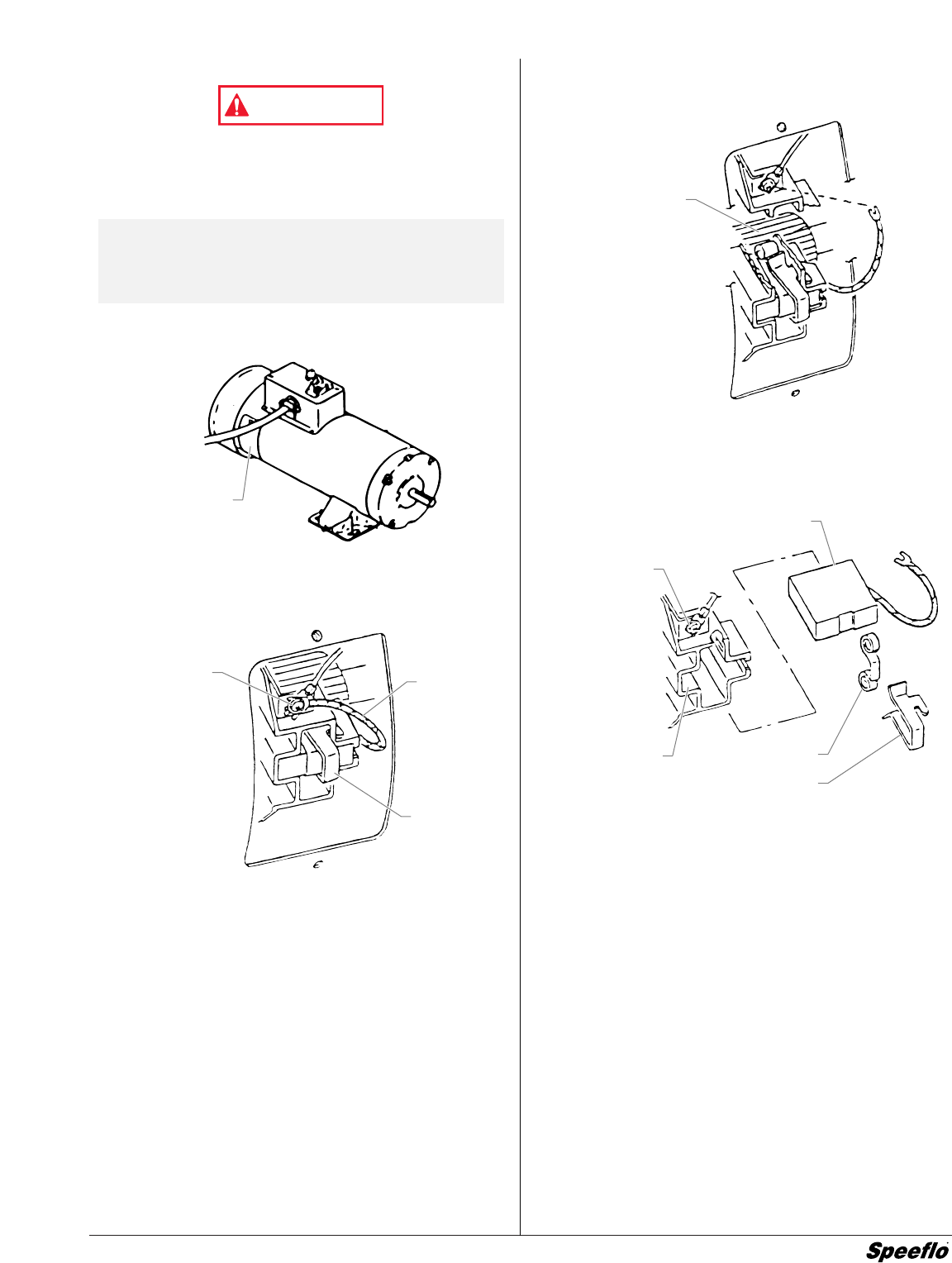 Speeflo