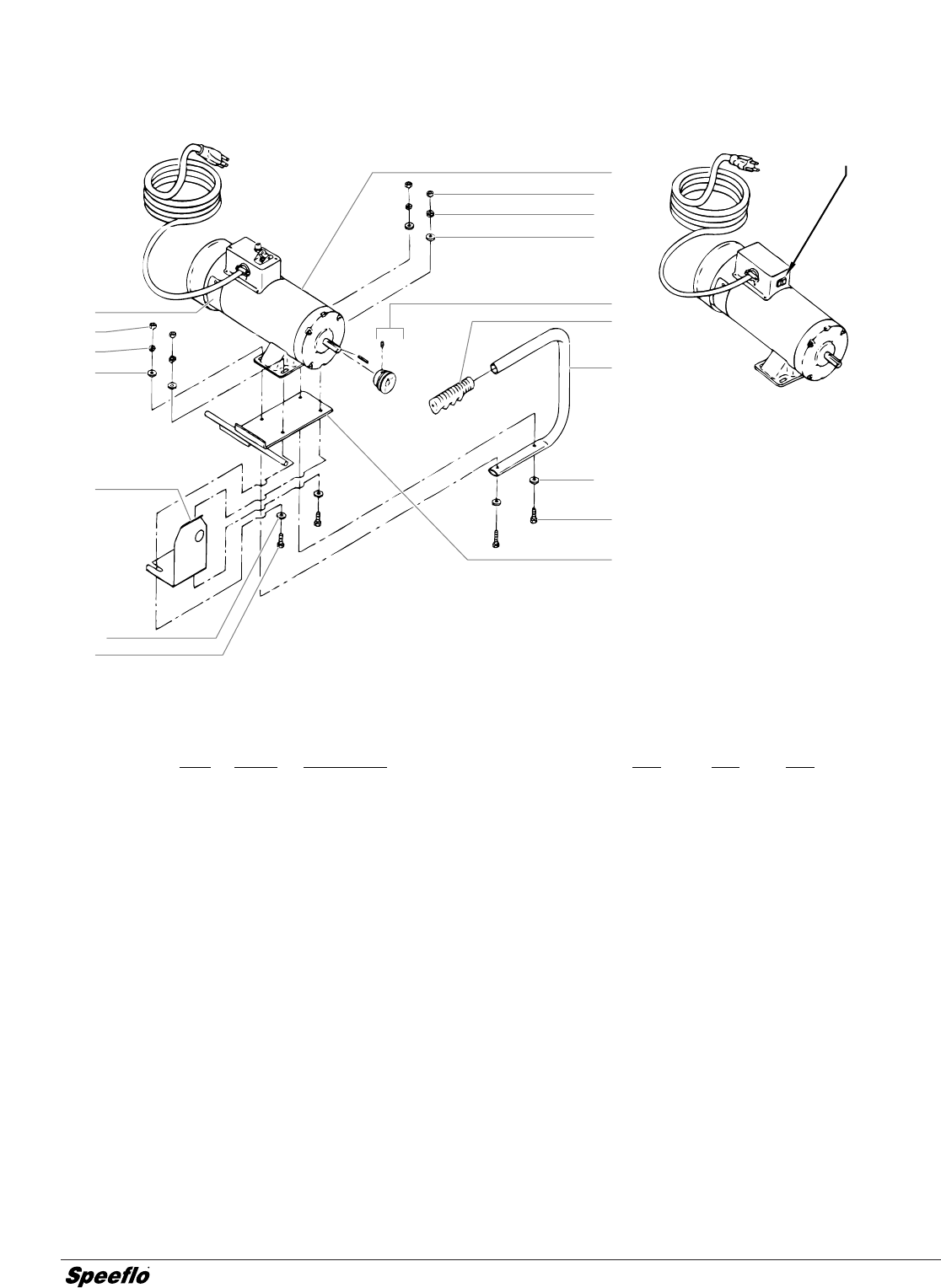 Speeflo