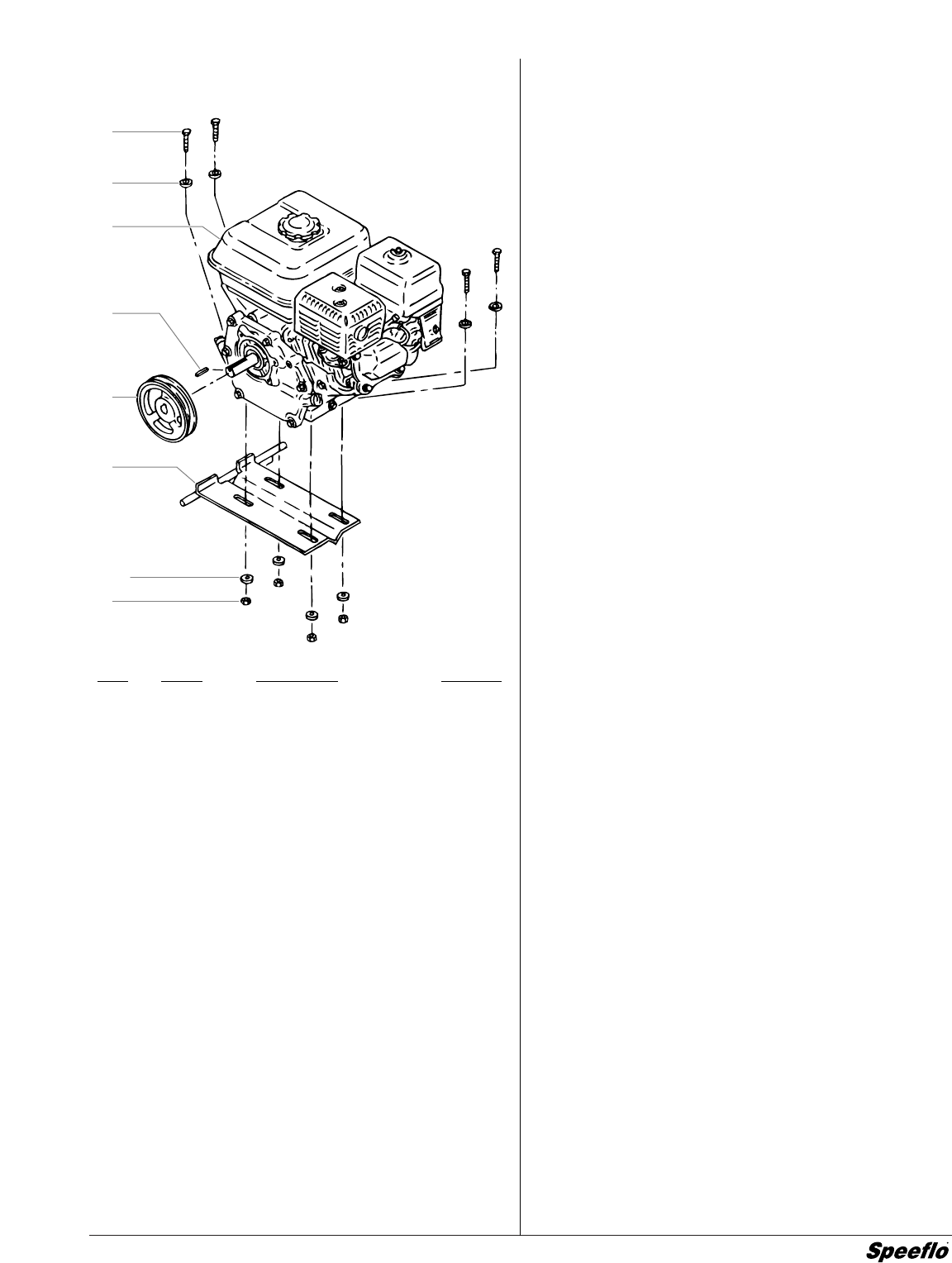 Speeflo