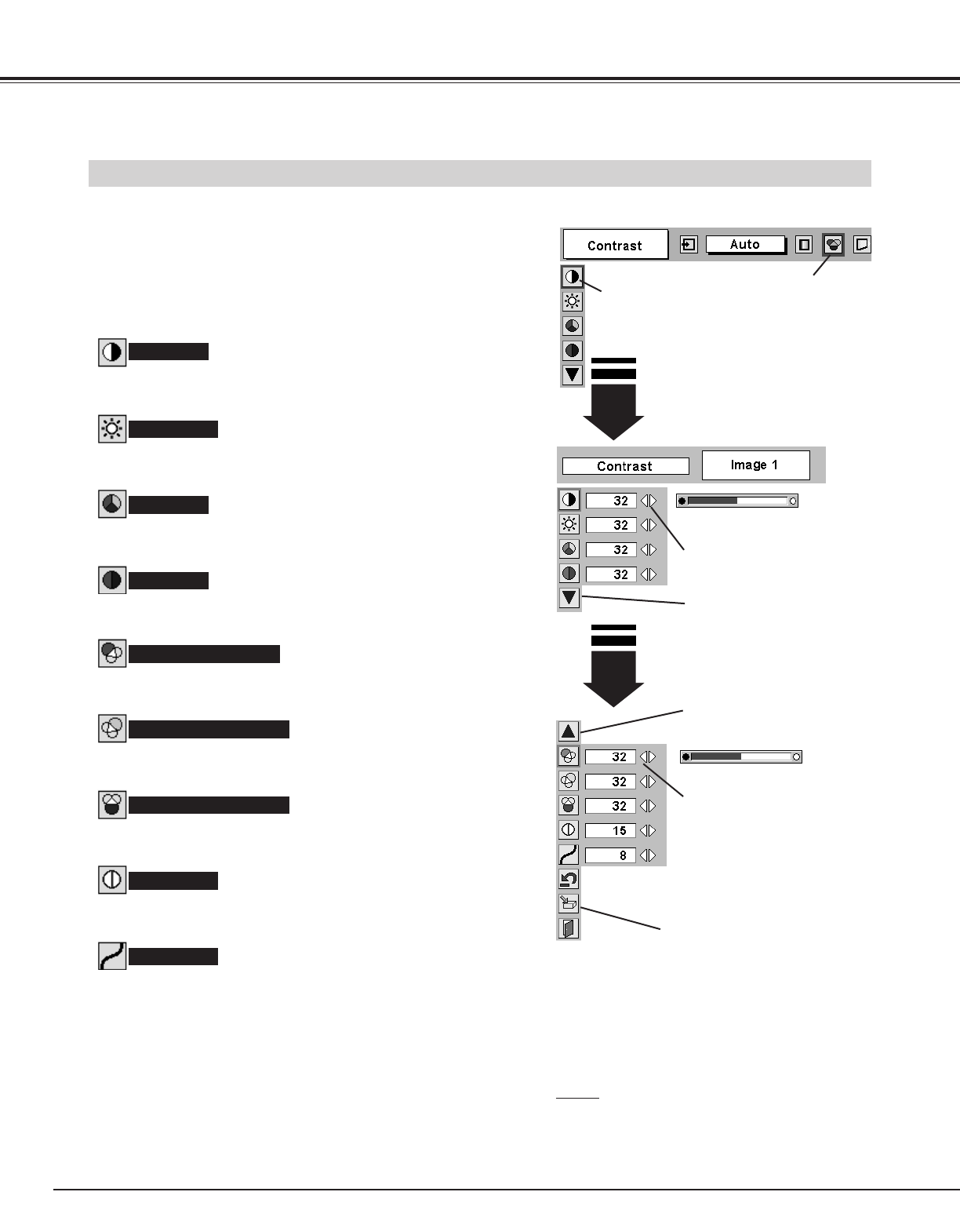 Contrast

Auto

Contrast

Image 1

32

32

32

32

32

32

32

15

8