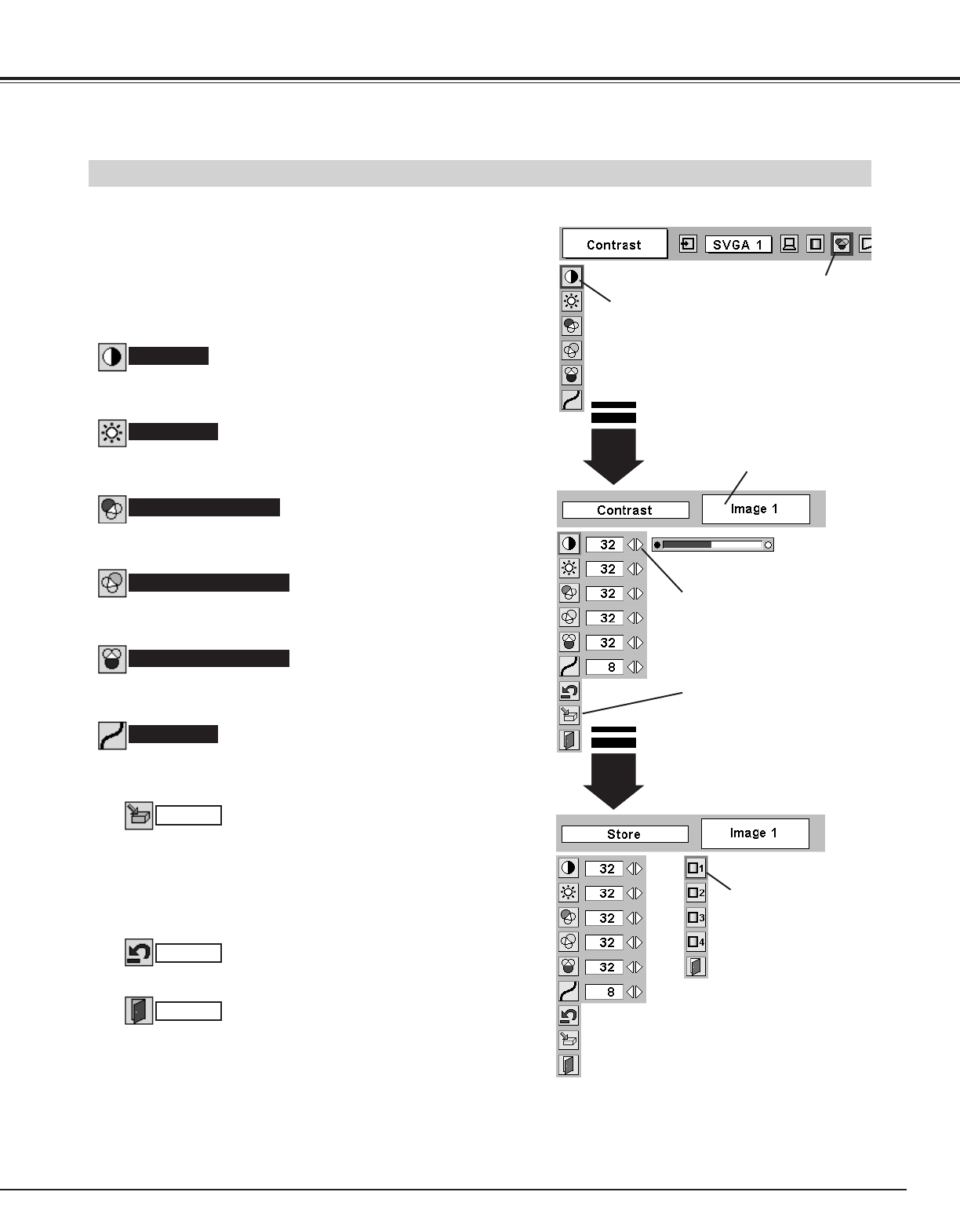 Contrast

SVGA 1

Contrast

Image 1

32

32

32

32

32

8

Store

Image 1

32

32

32

32

32

8

1

2

3

4