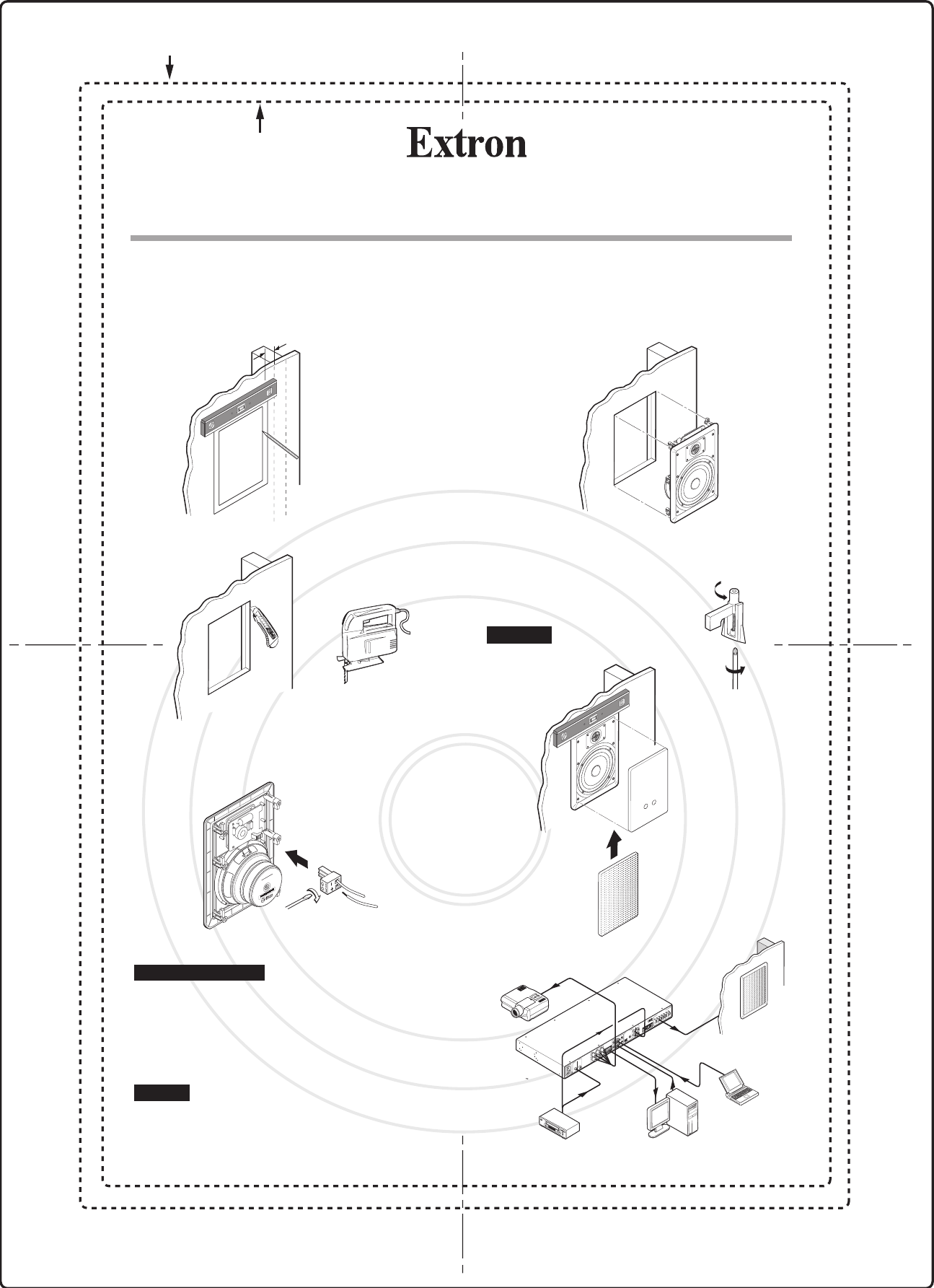 Extron