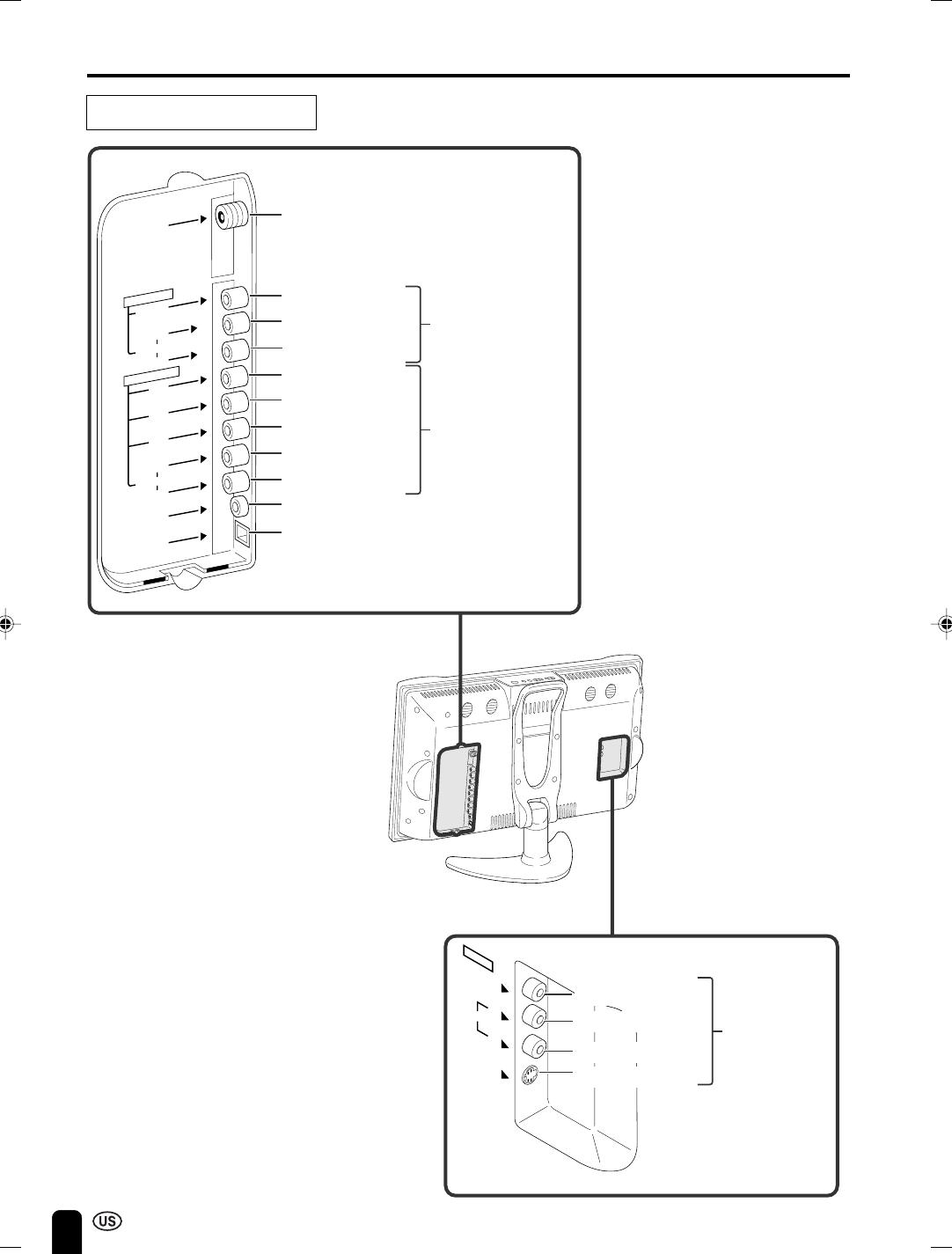 US