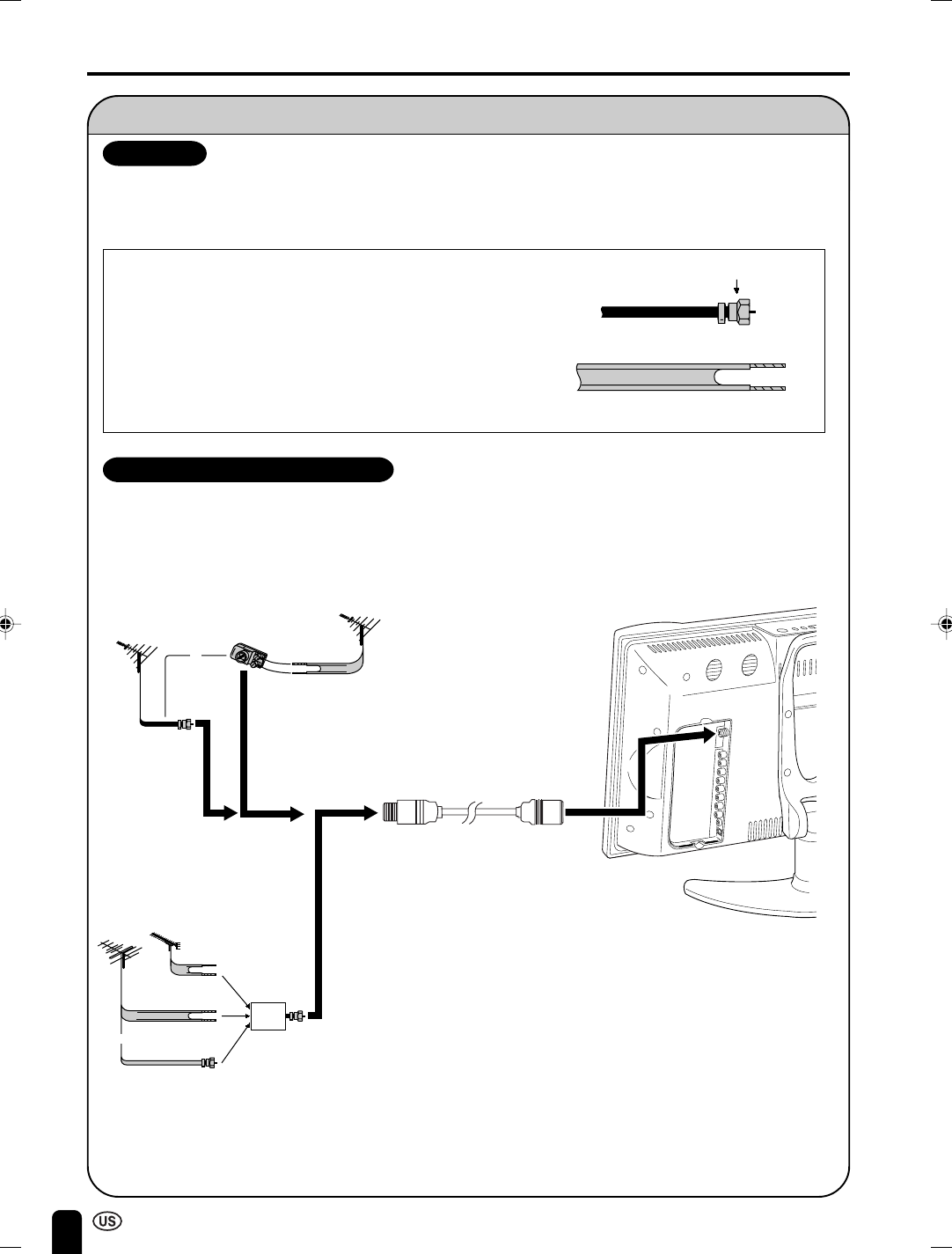 US