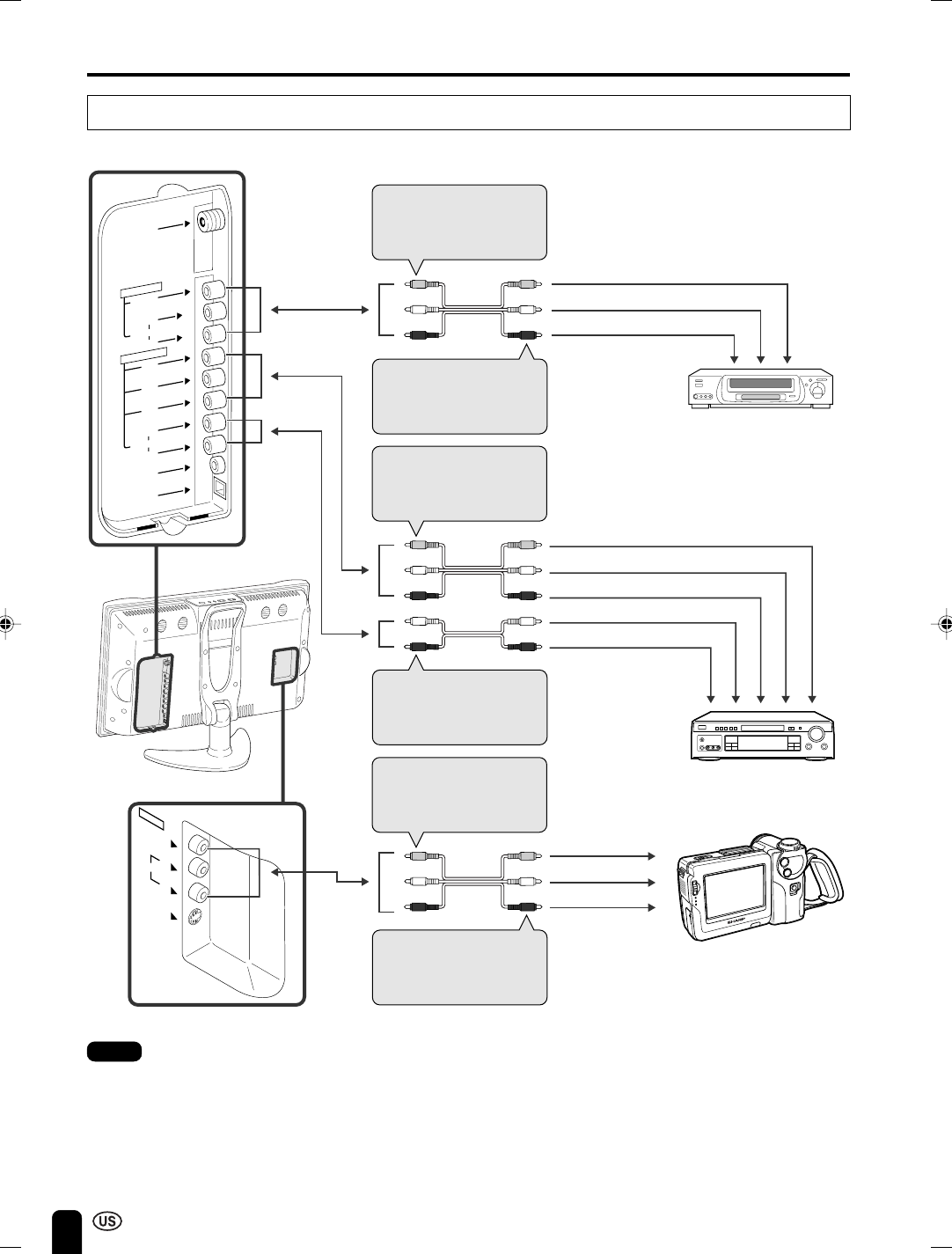 US