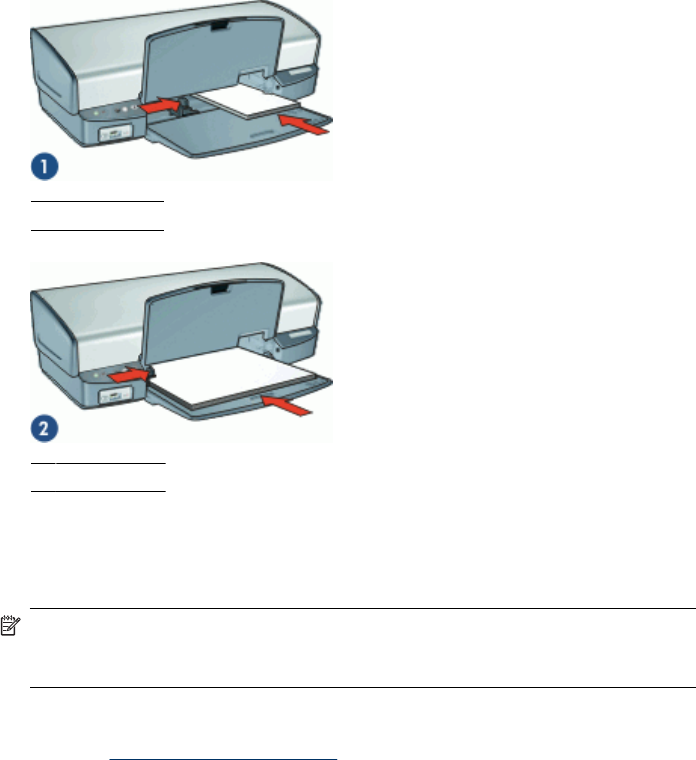 1

2