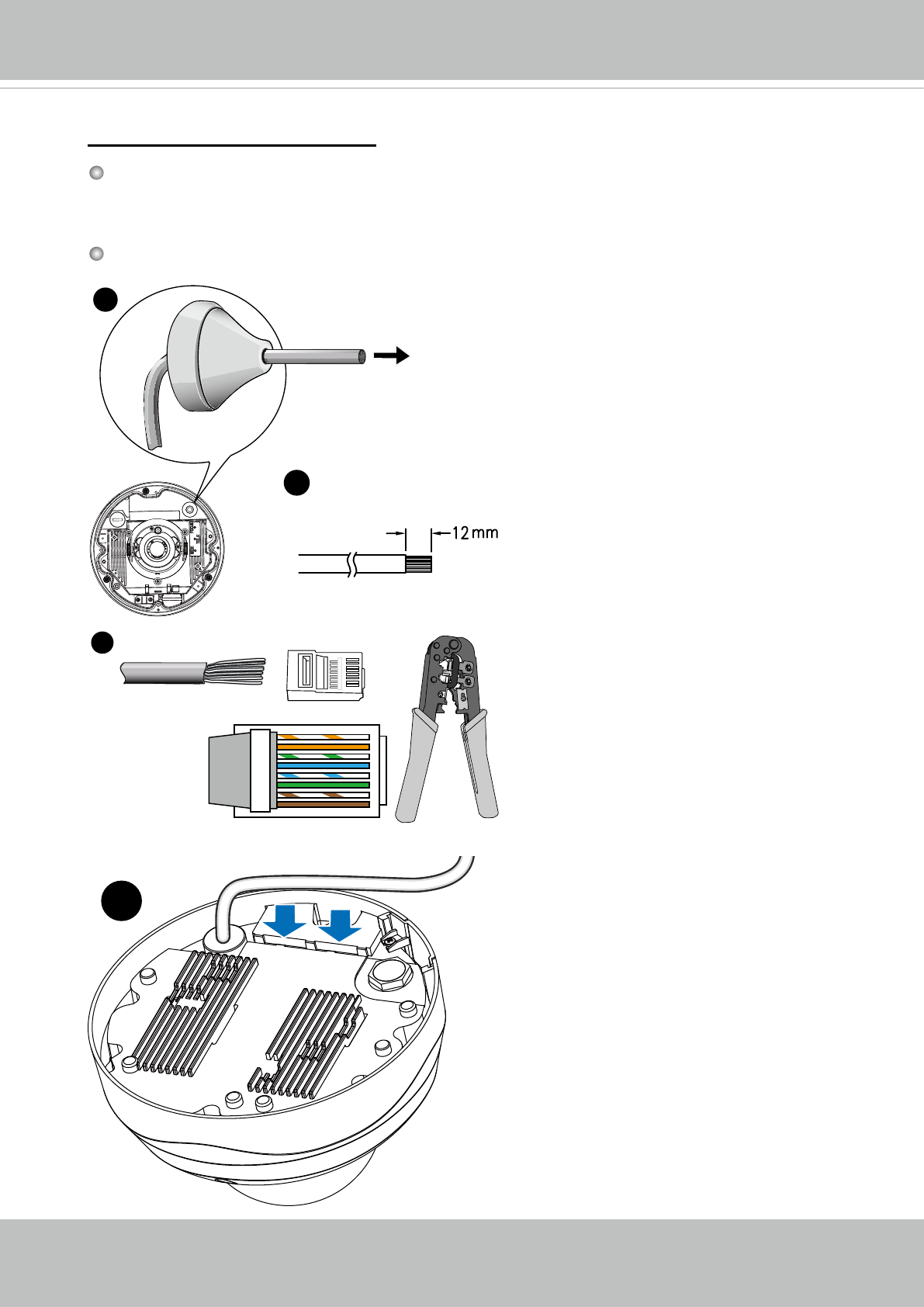 12 mm