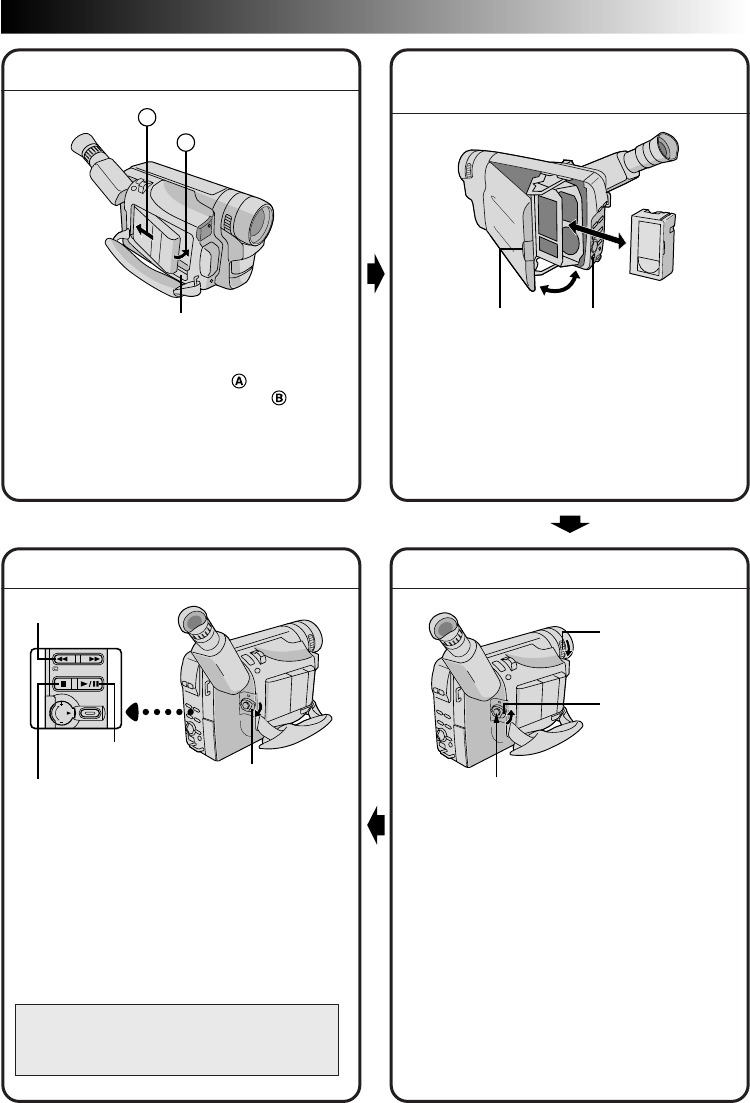 Ⓐ Ⓑ