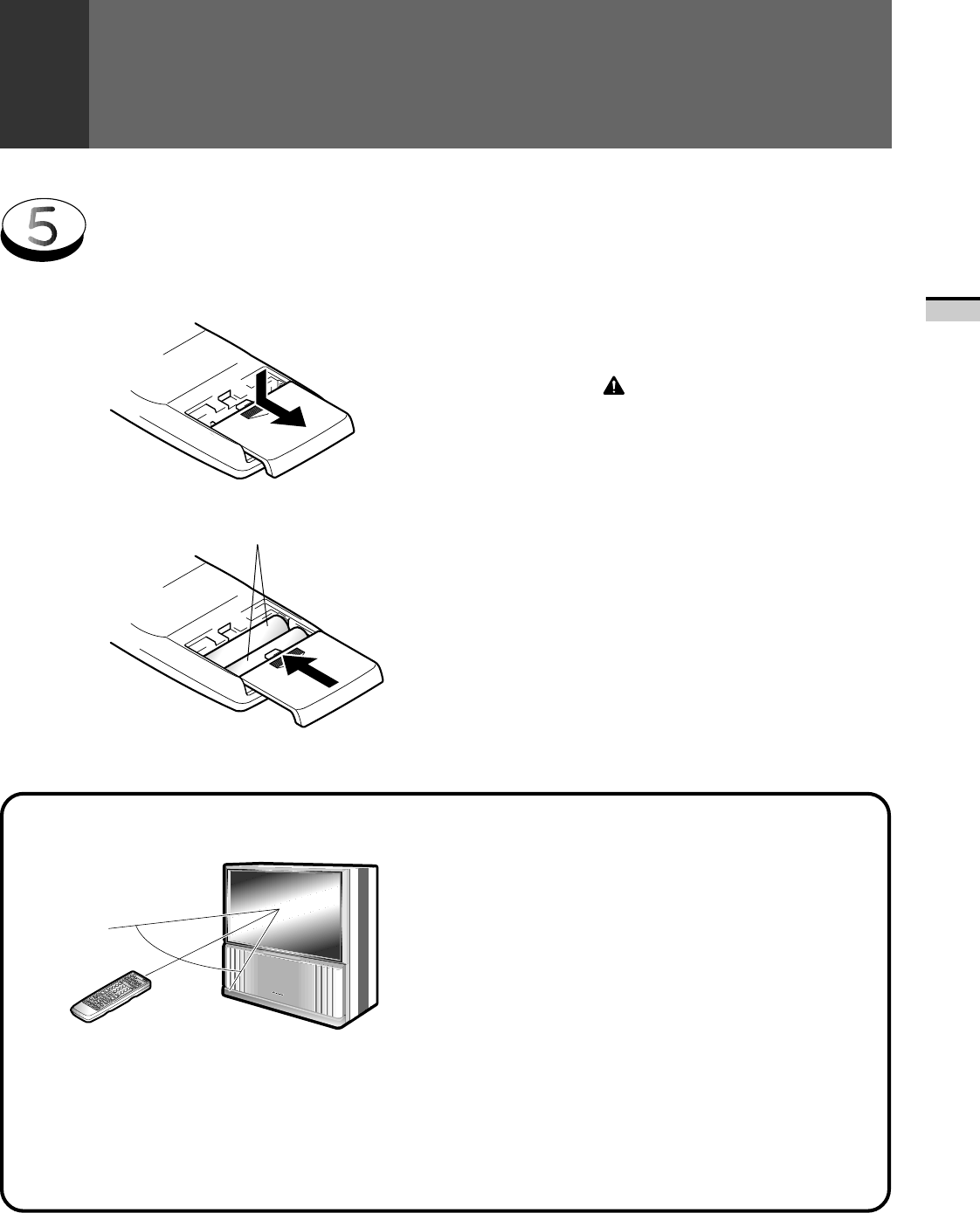 5