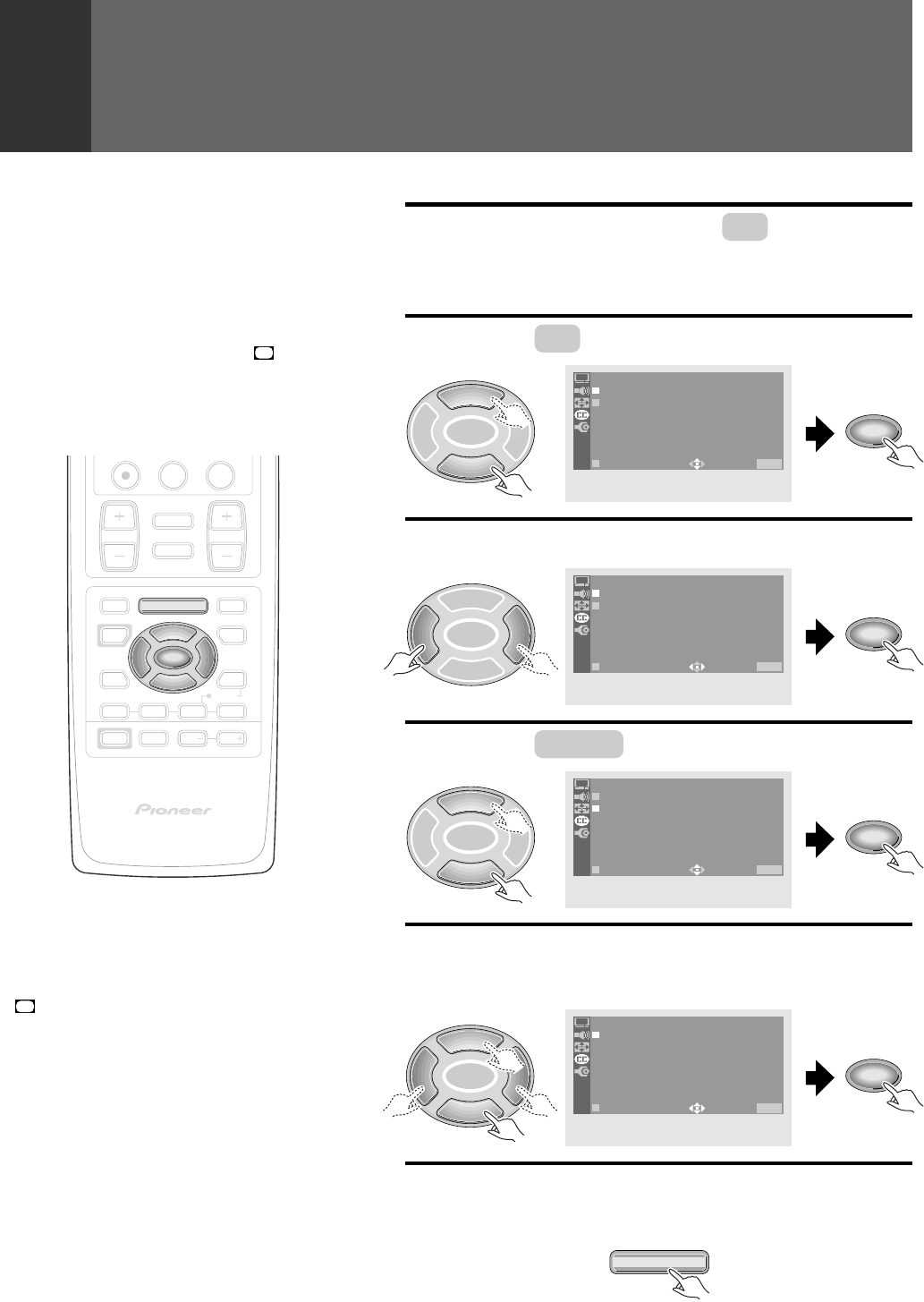 Pioneer