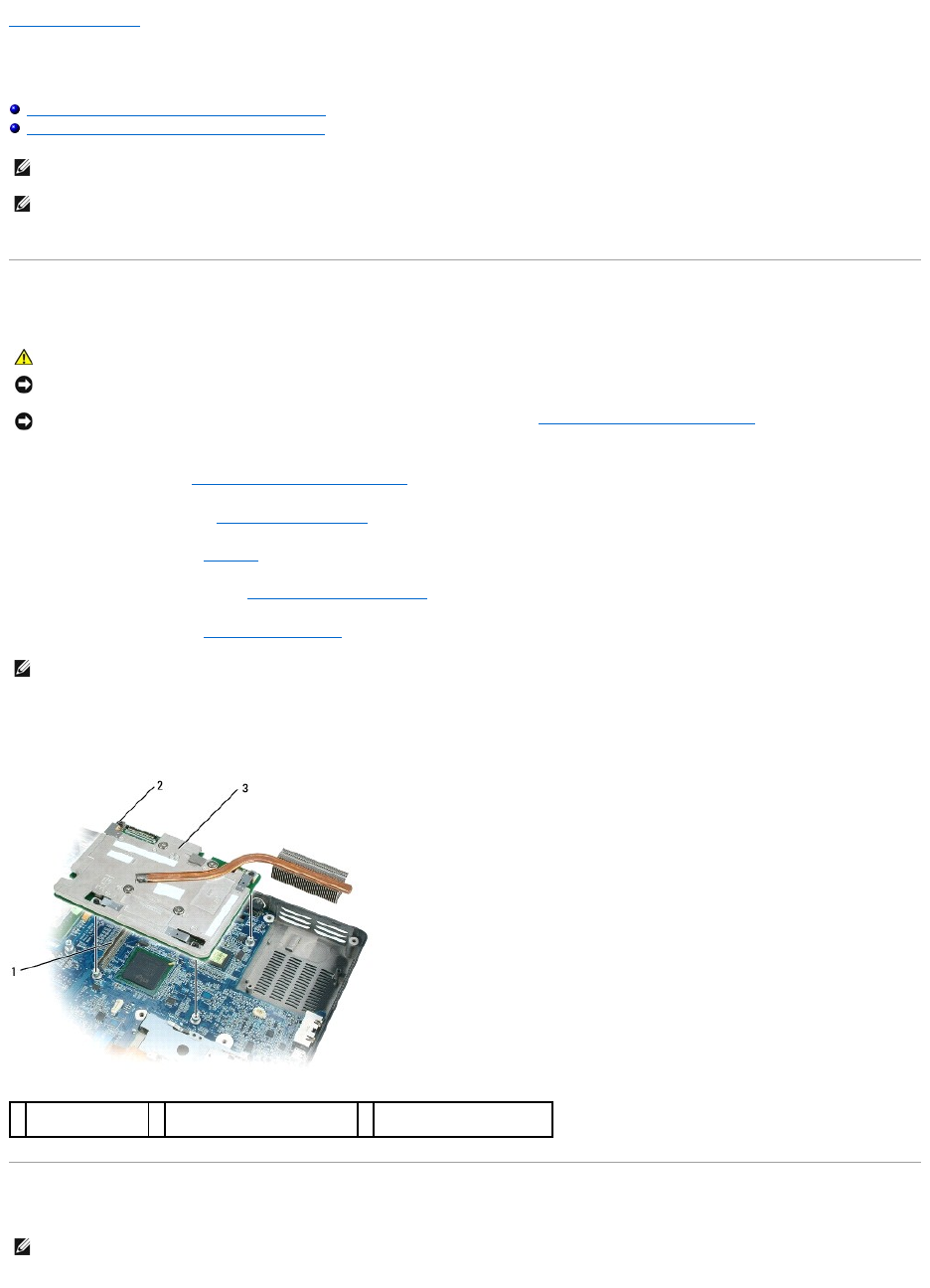 2

3

1