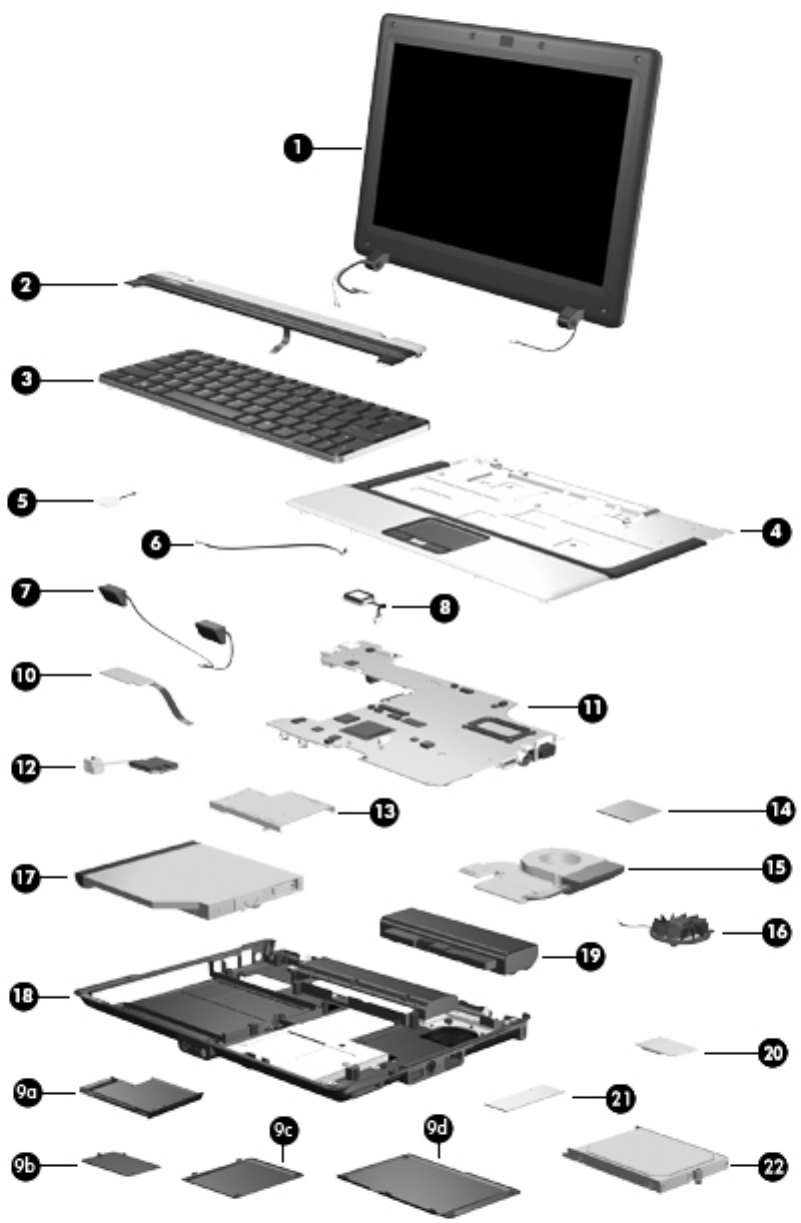 1
2
3
5
4
6
7
8
10
11
12
13
14
17
15
16
19
18
20
9a
21
9b
9c
9d
22