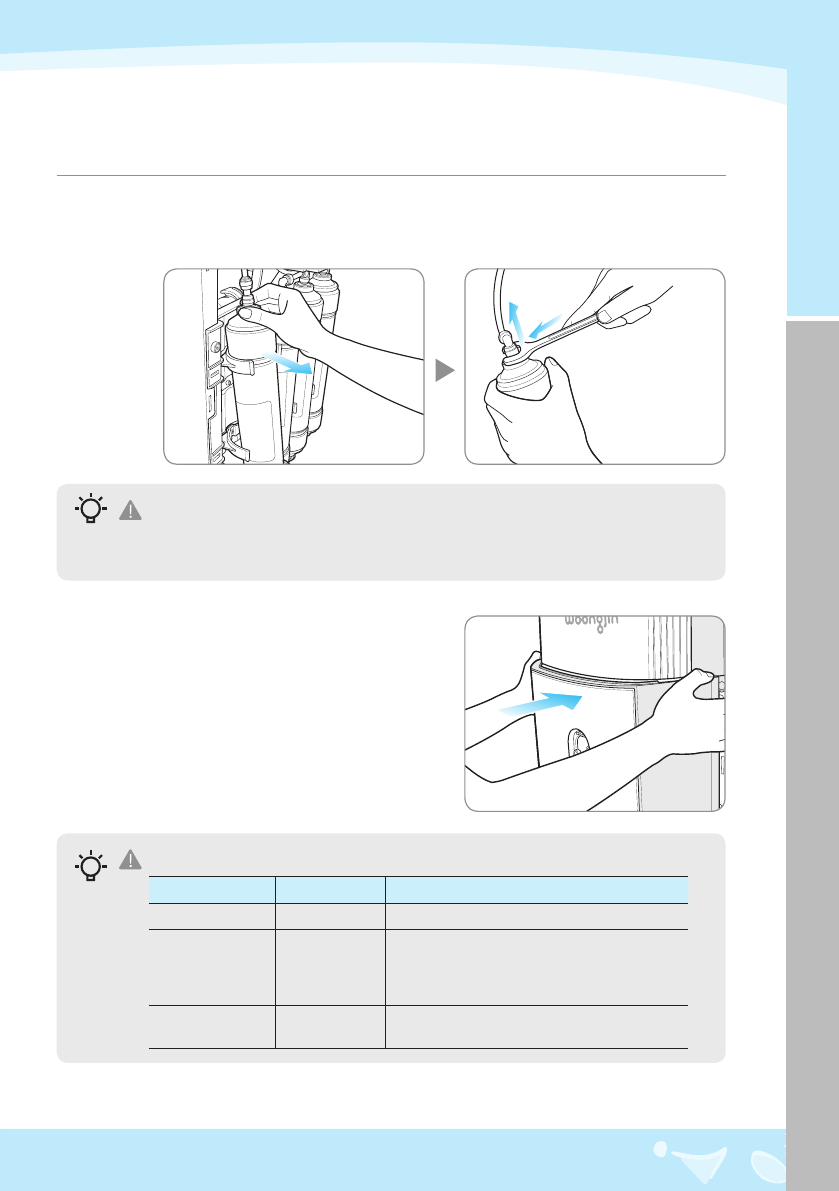 woongjin