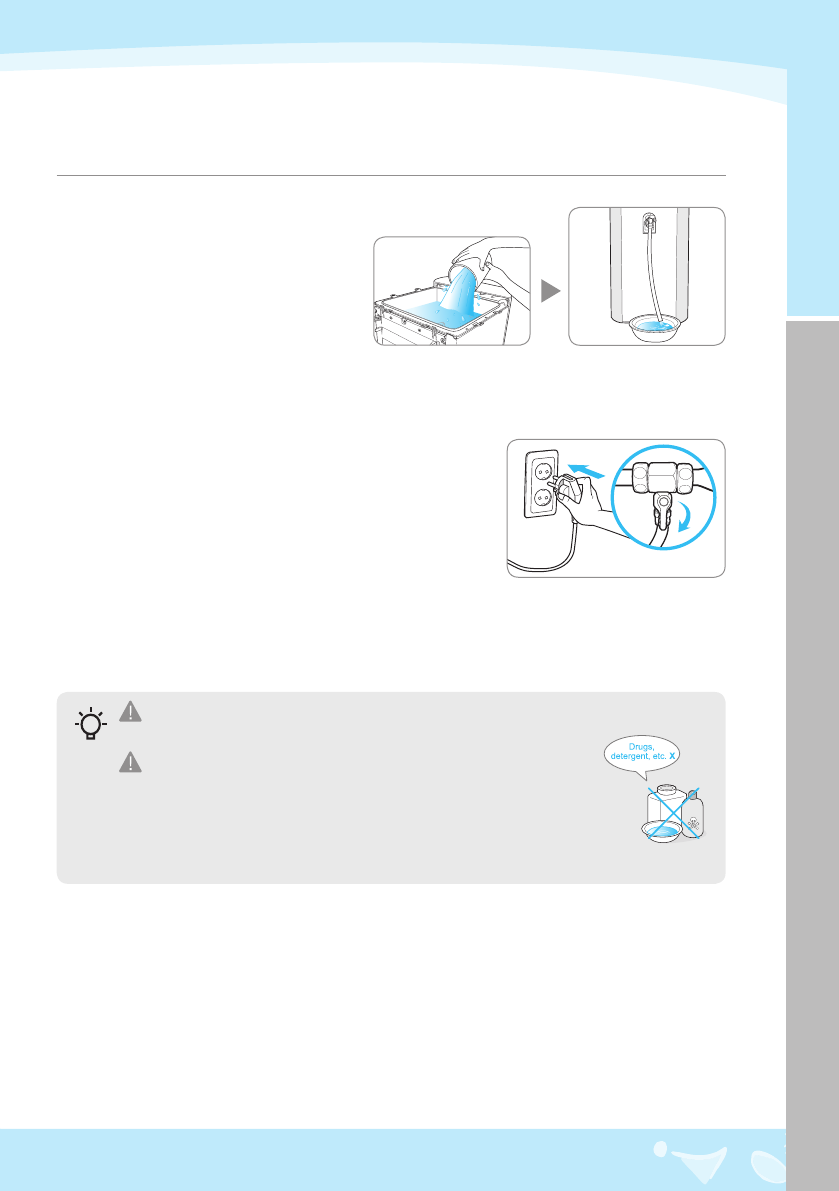 Drugs, detergent, etc. X