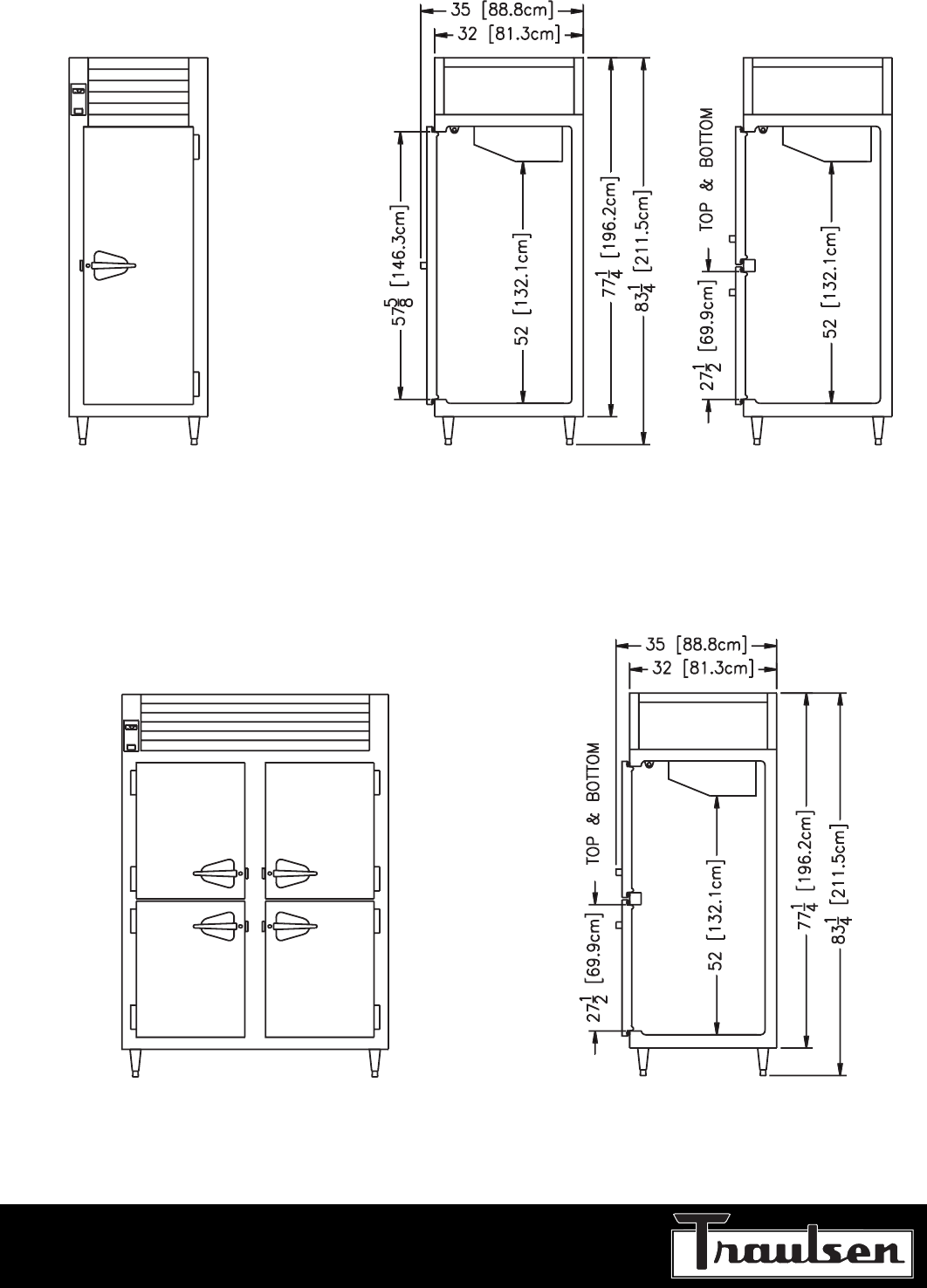 35 [88.8cm]
32 [81.3cm]
$57\frac{5}{8}$ [146.3cm]
52 [132.1cm]
$77\frac{1}{4}$ [196.2cm]
$83\frac{1}{4}$ [211.5cm]
TOP & BOTTOM
$27\frac{1}{2}$ [69.9cm]
52 [132.1cm]

35 [88.8cm]
32 [81.3cm]
TOP & BOTTOM
$27\frac{1}{2}$ [69.9cm]
52 [132.1cm]
$77\frac{1}{4}$ [196.2cm]
$83\frac{1}{4}$ [211.5cm]

Traulsen