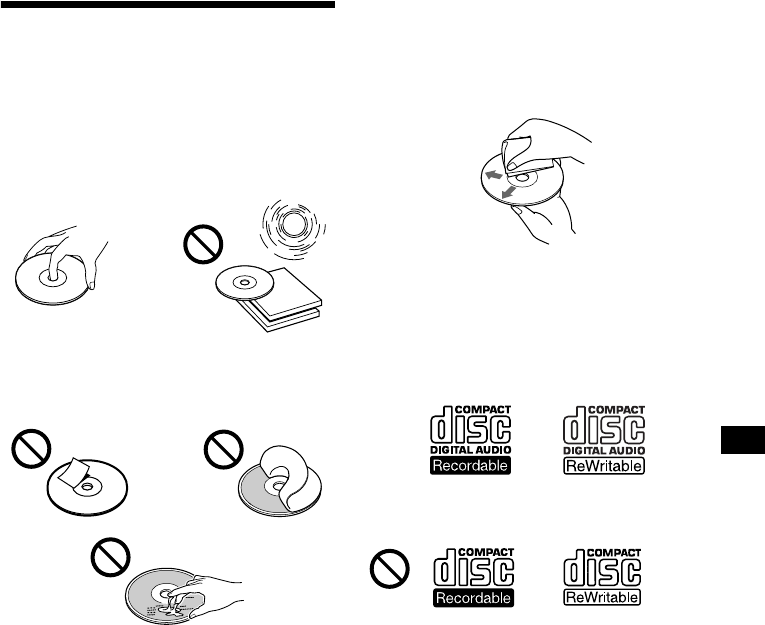 COMPACT
disc
DIGITAL AUDIO
Recordable

COMPACT
disc
DIGITAL AUDIO
ReWritable

COMPACT
disc
Recordable

COMPACT
disc
ReWritable