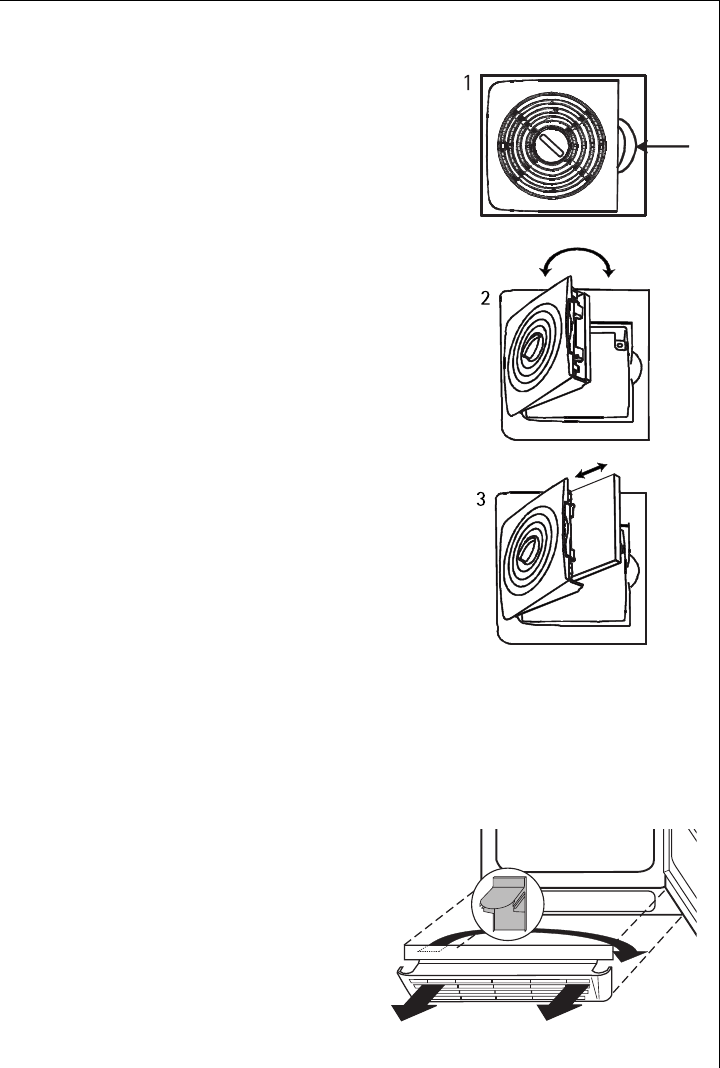 1

2

3