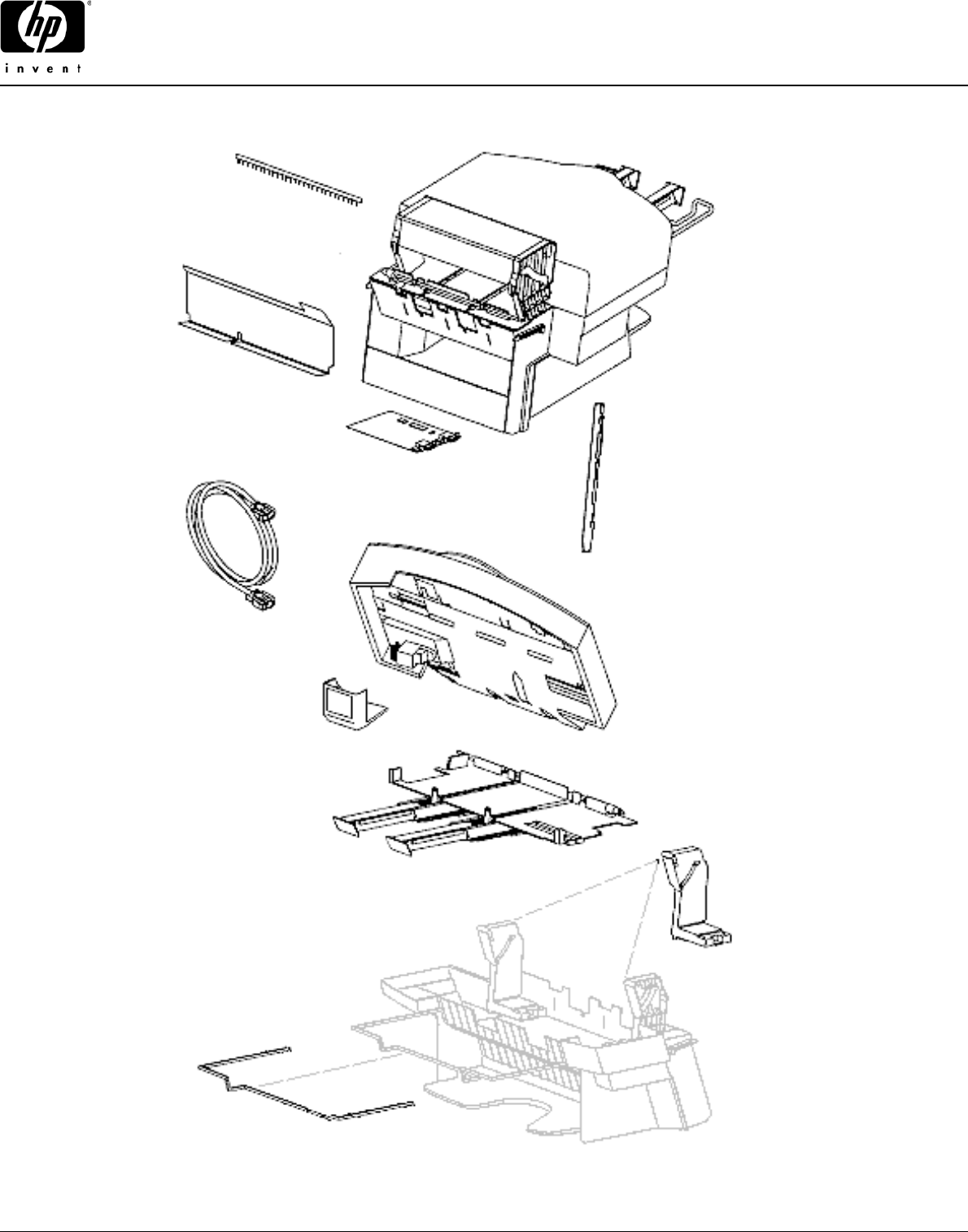 hp
invent