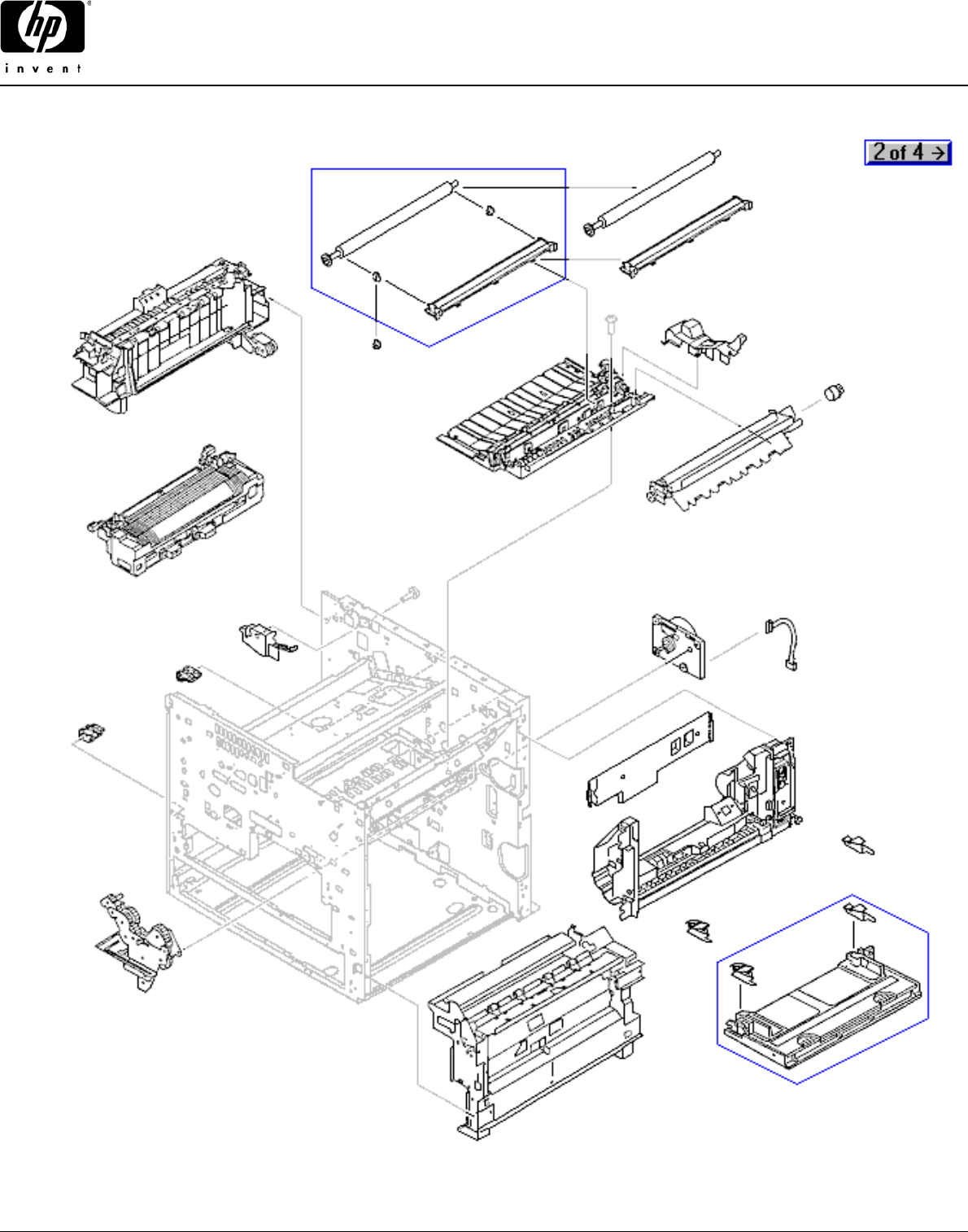 hp
invent

2 of 4 →