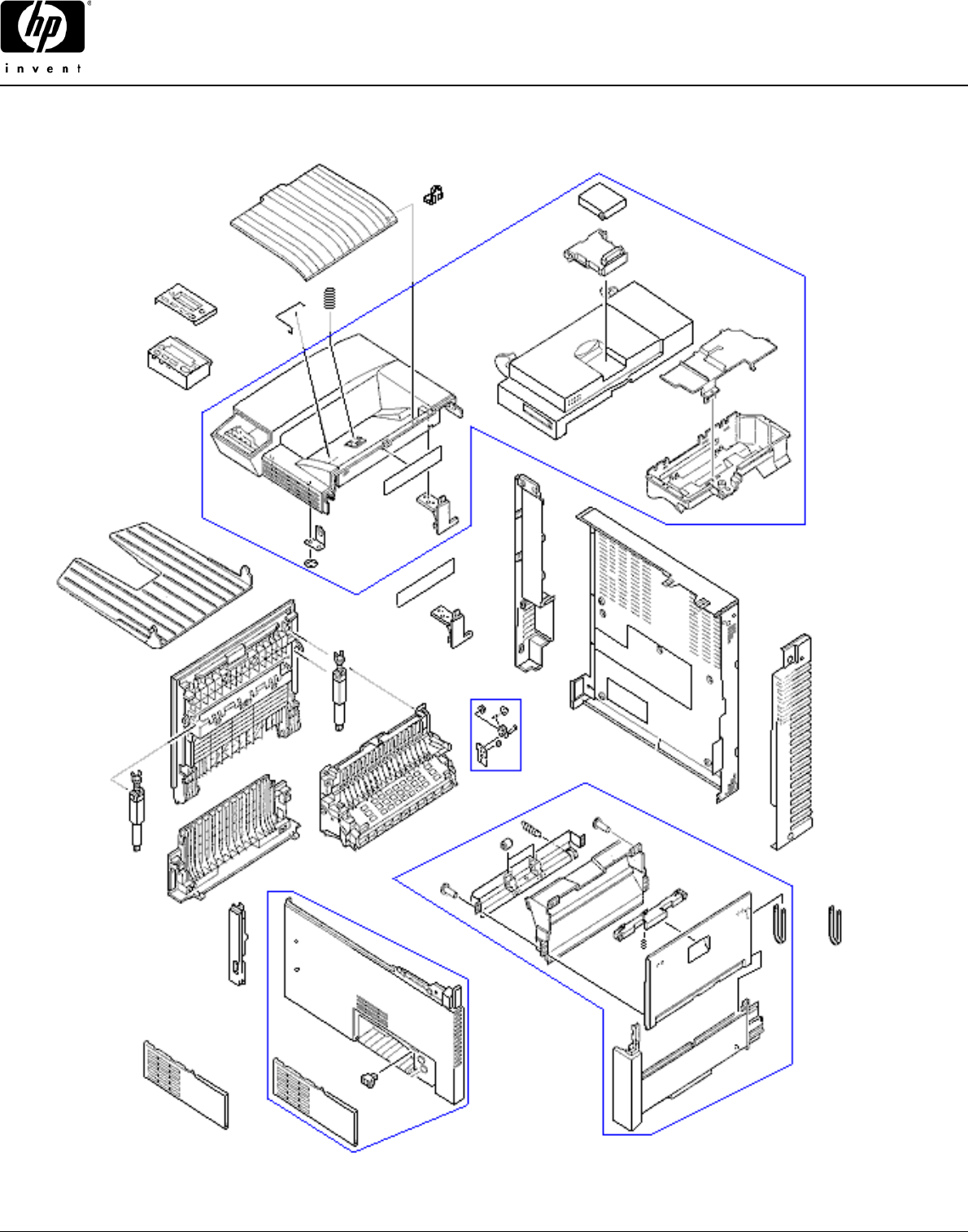 hp
invent