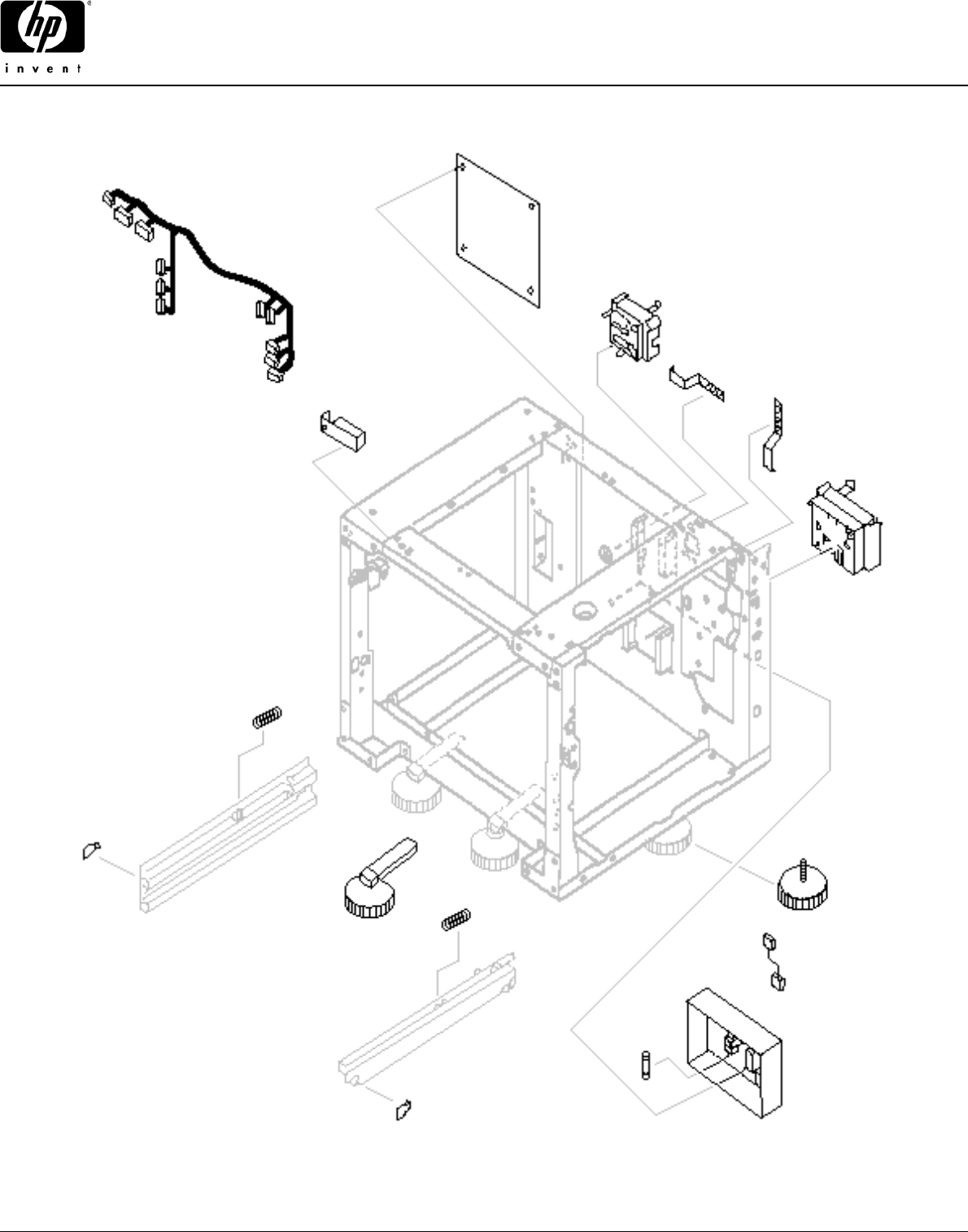 hp
invent