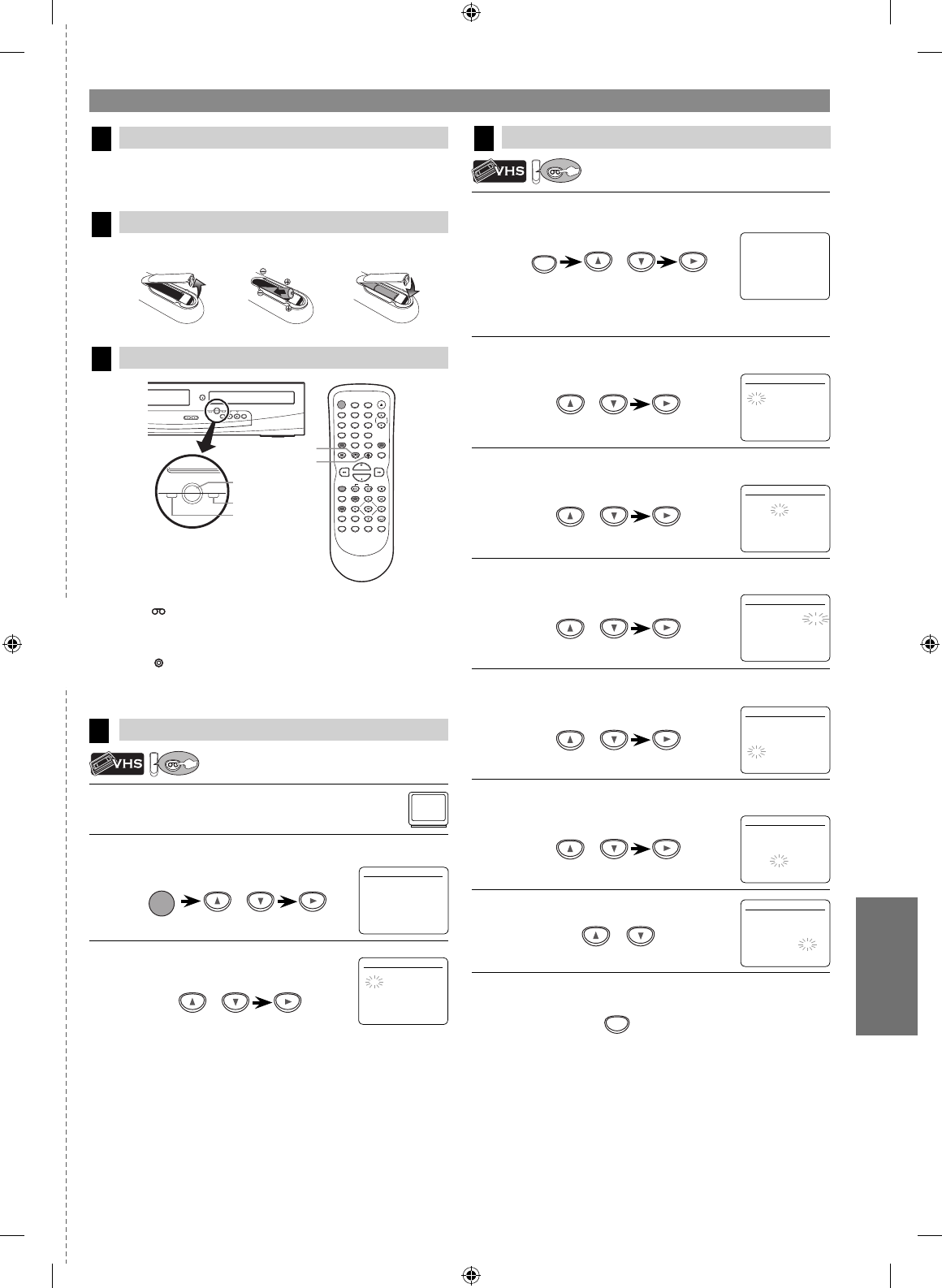 VHS

VHS