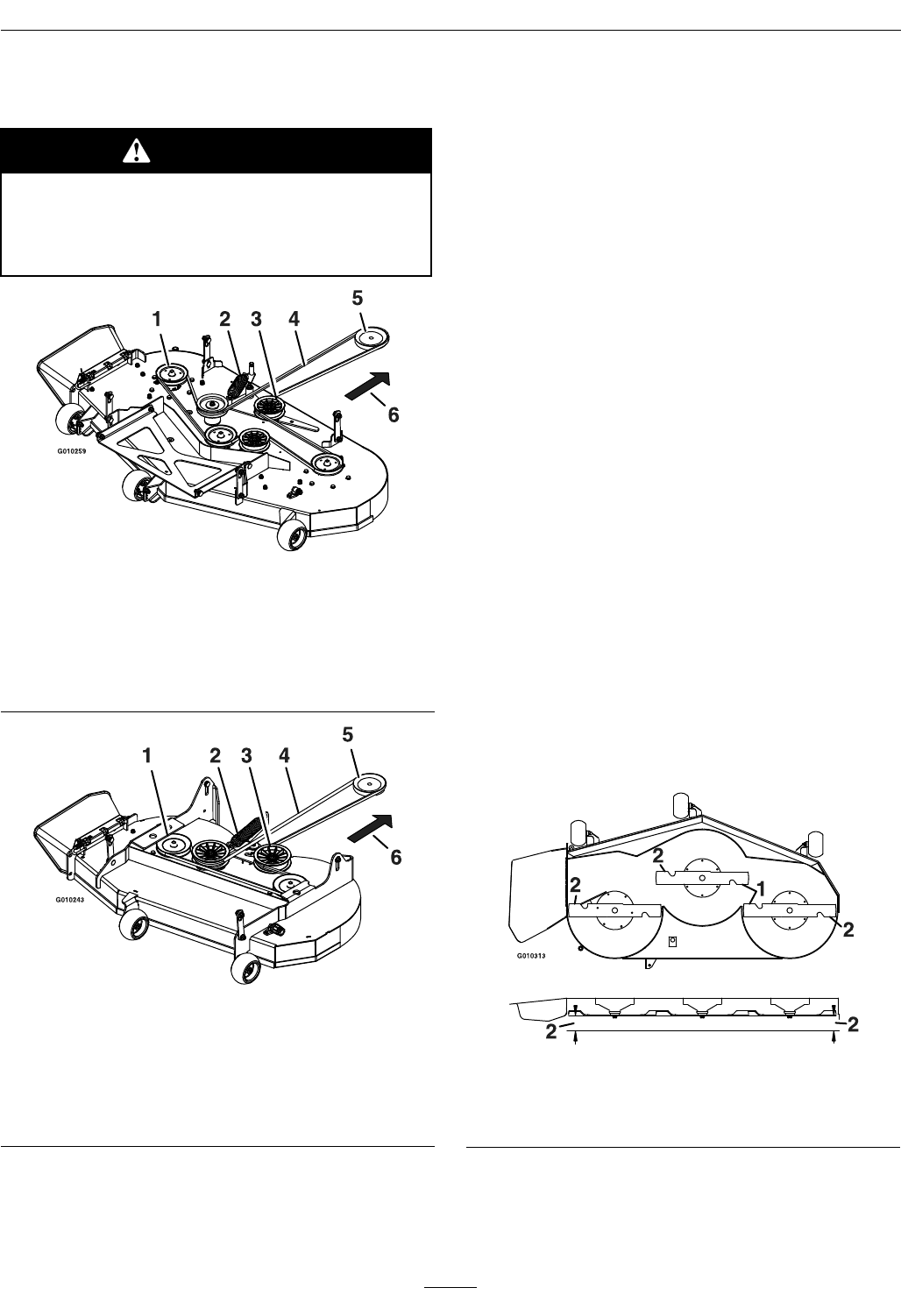 1 2 3 4 5 6

G010259

1 2 3 4 5 6

G010243

2 2 1 2

G010313

2 2