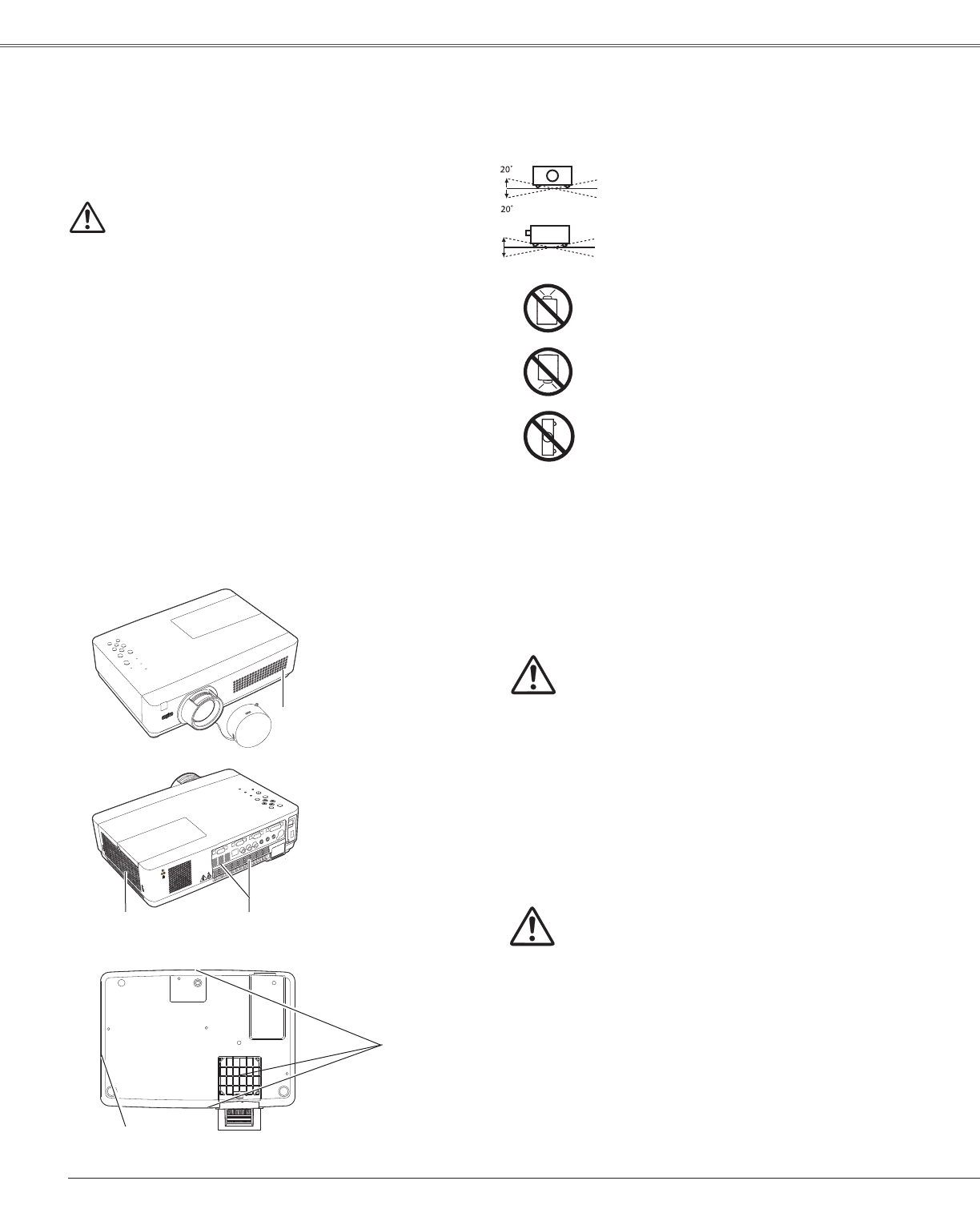 20˚

20˚