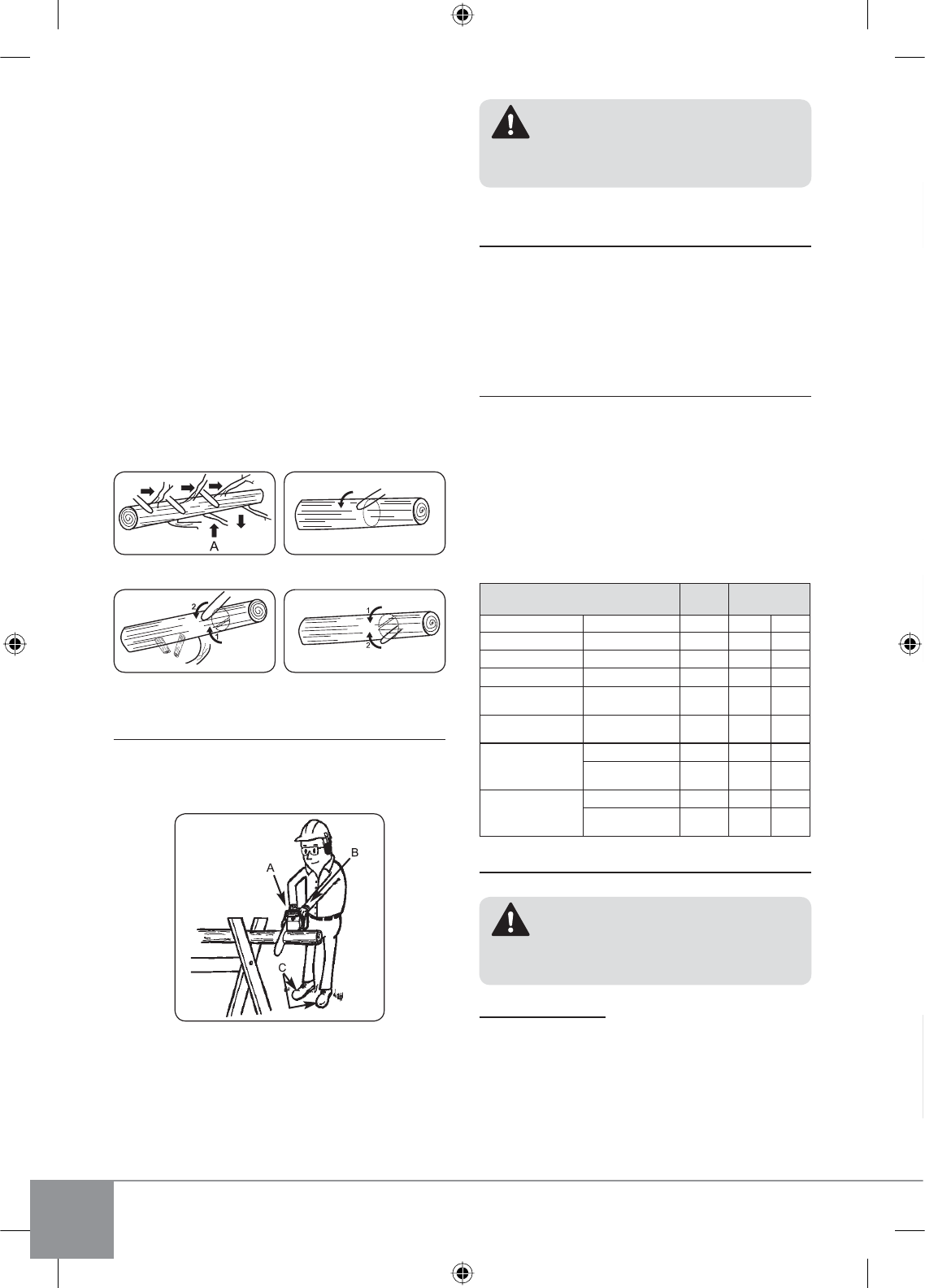 A

2
1

1
2

A
B
C