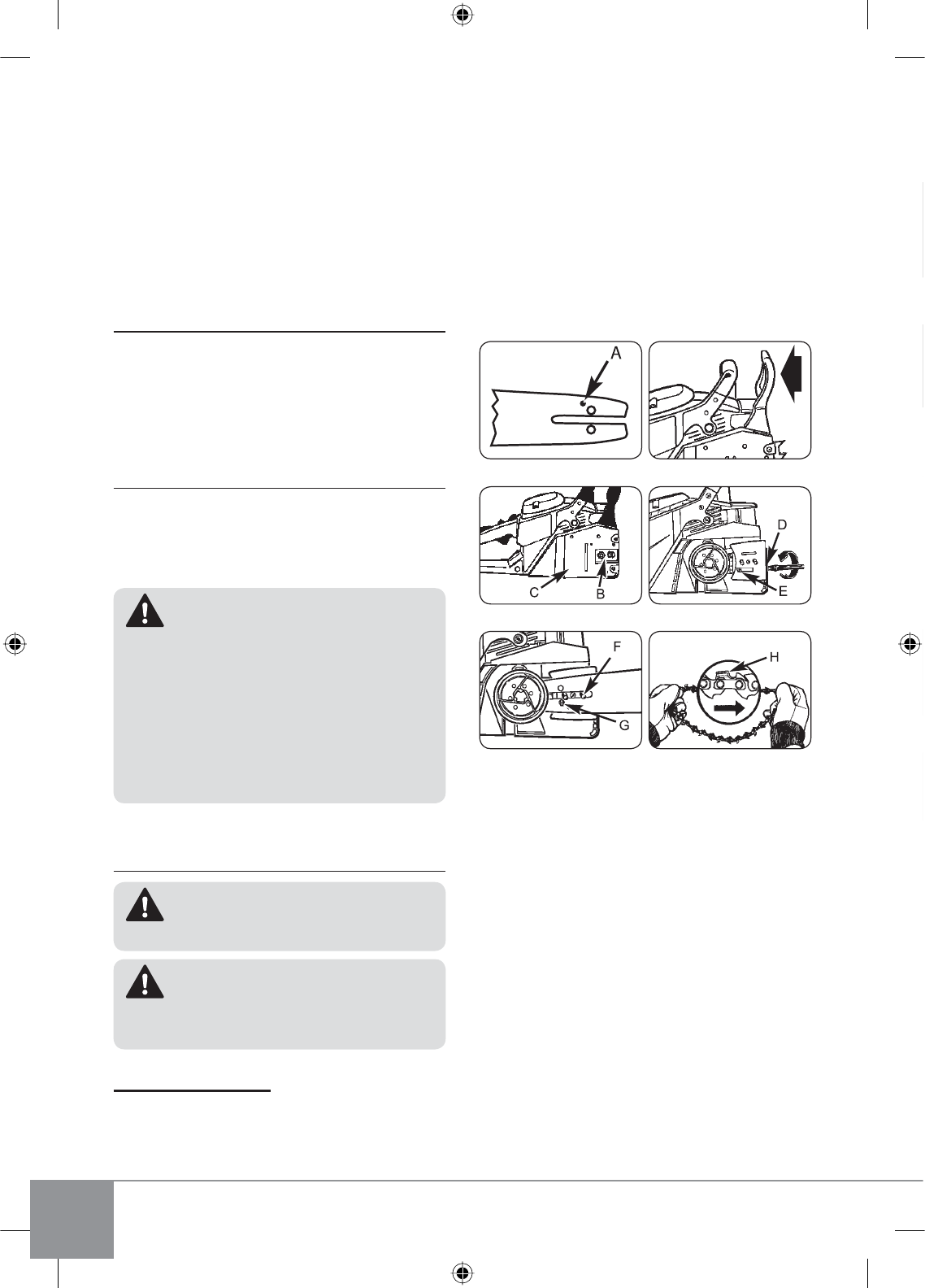 A

C B

D

E

F

G

H