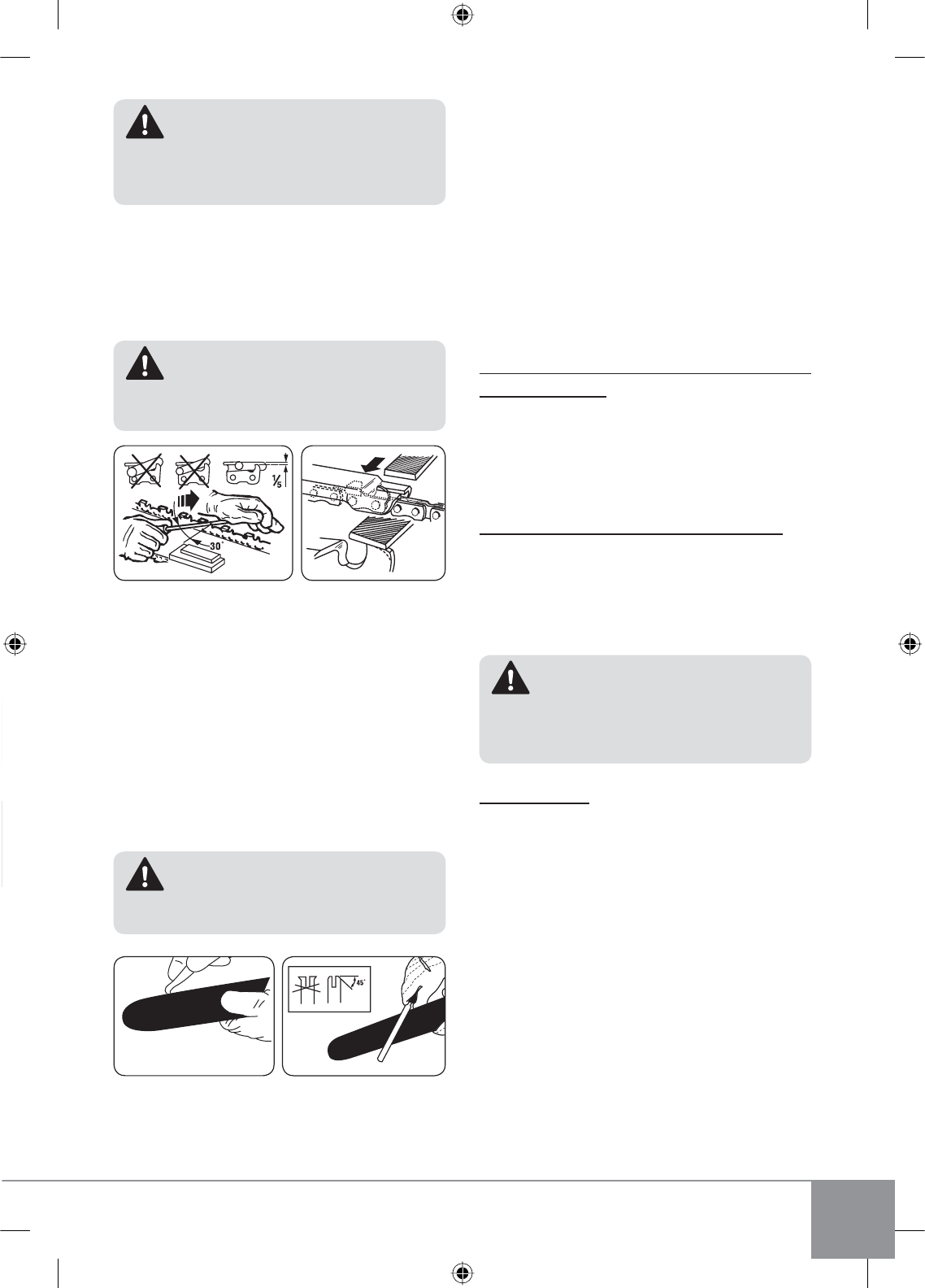 $\frac{1}{5}$

30°

45°