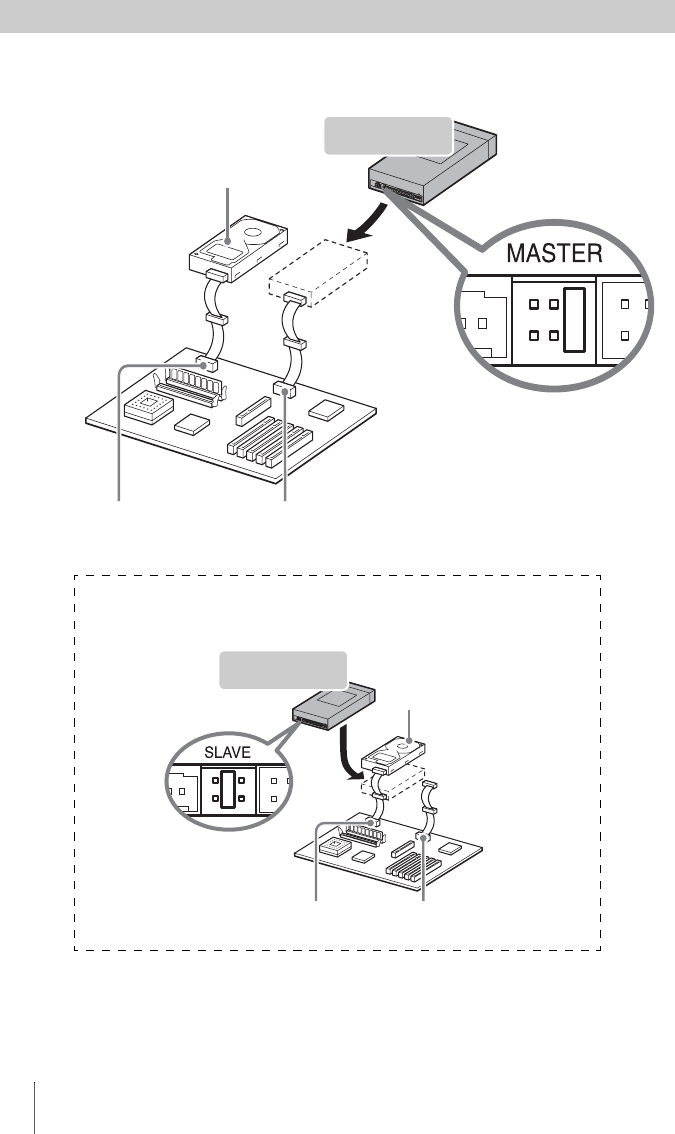 MASTER

SLAVE