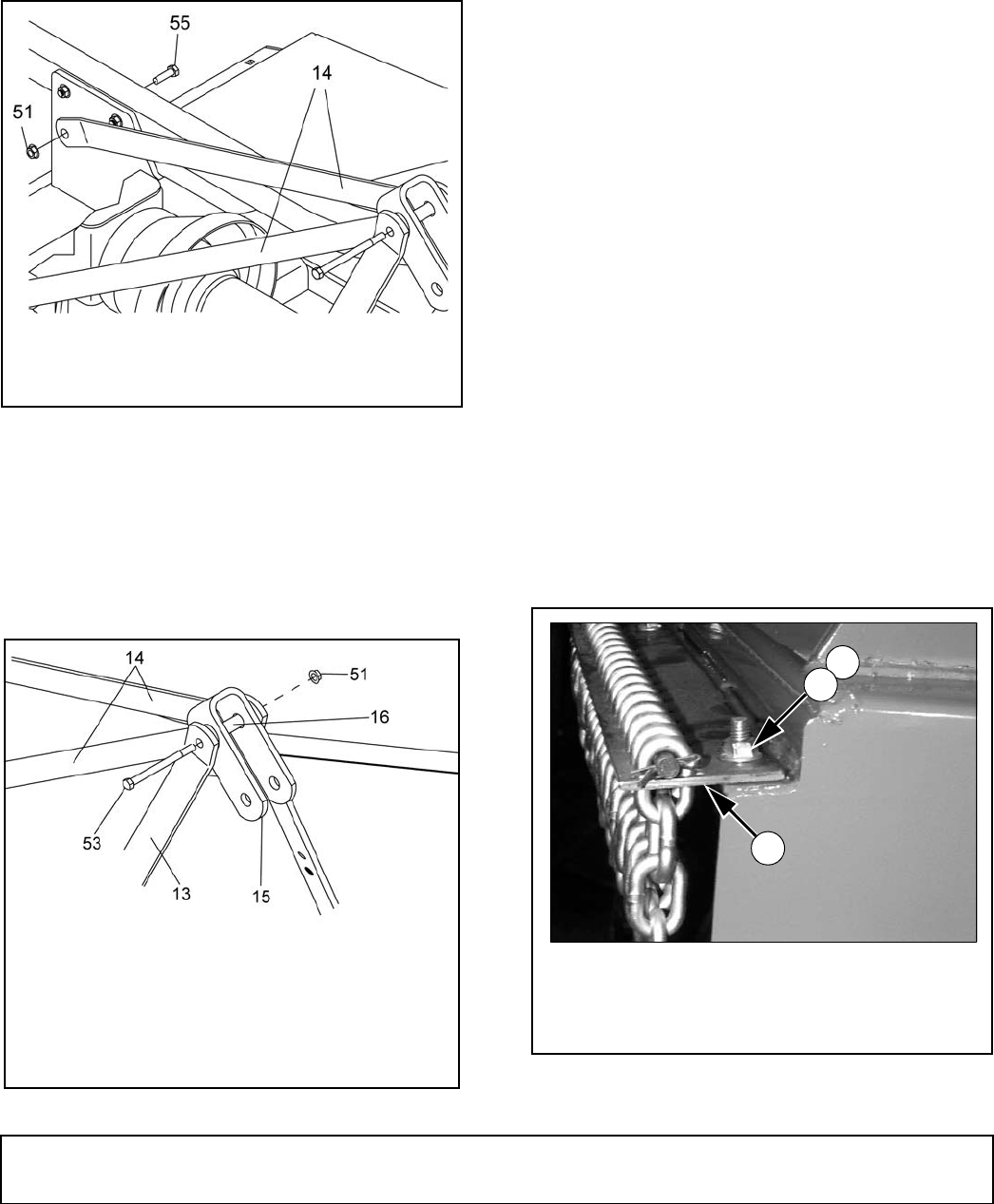 55

14

51

14

51

16

53

13

15