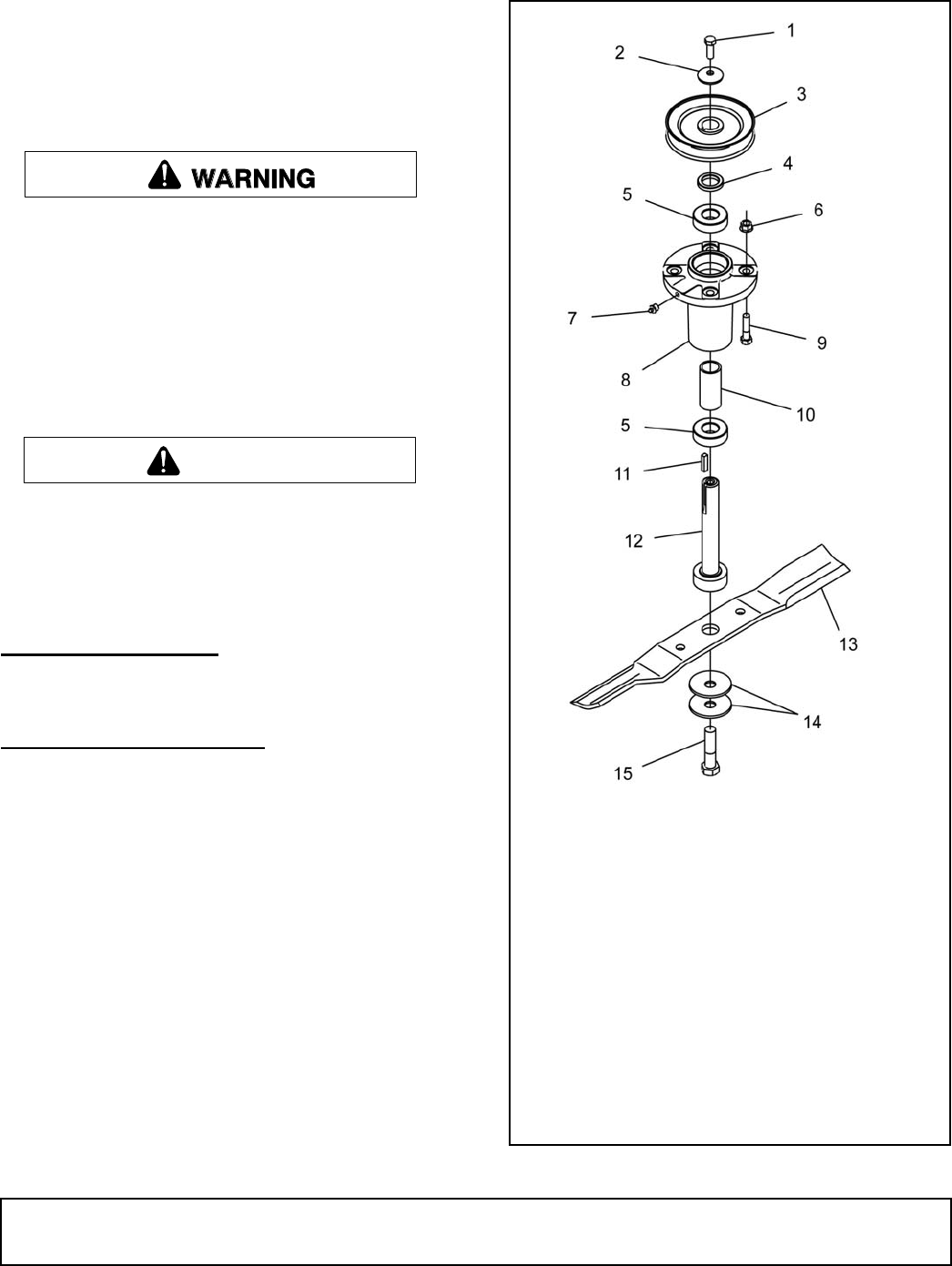 WARNING

1
2
3
4
5
6
7
8
9
10
5
11
12
13
14
15