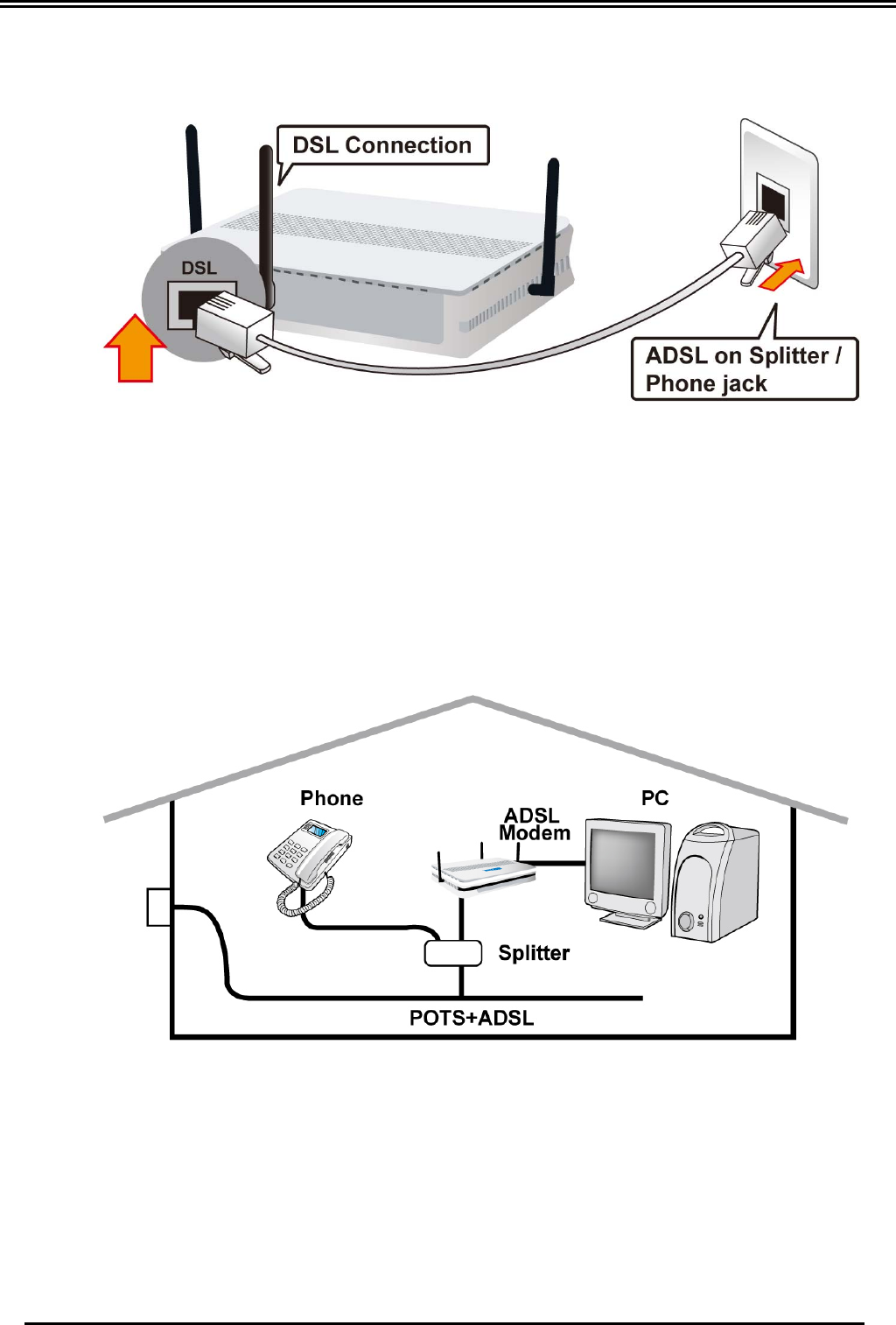 DSL Connection

DSL

ADSL on Splitter / Phone jack

Phone

ADSL Modem

PC

Splitter

POTS+ADSL