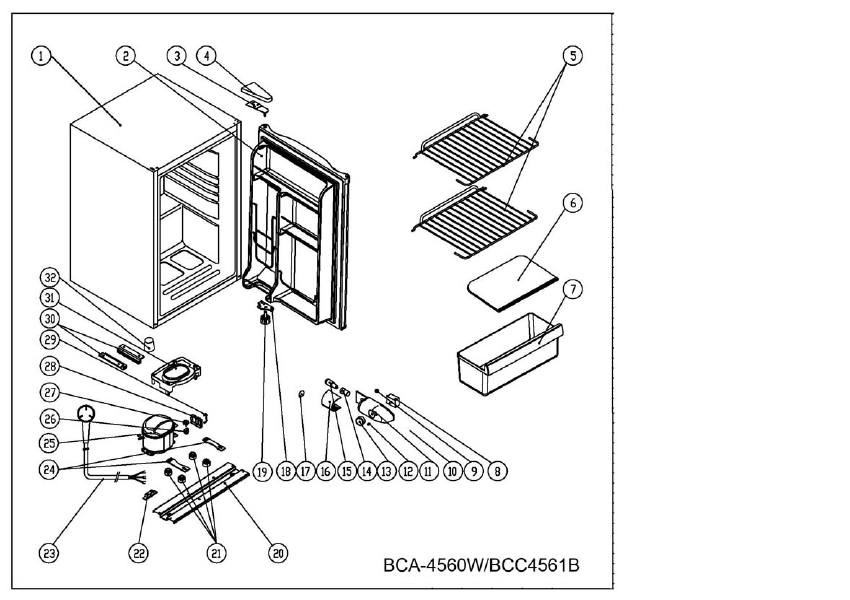 1
2
3
4
5
6
7
32
31
30
29
28
27
26
25
24
23
22
21
20
19
18
17
16
15
14
13
12
11
10
9
8
BCA-4560W/BCC4561B