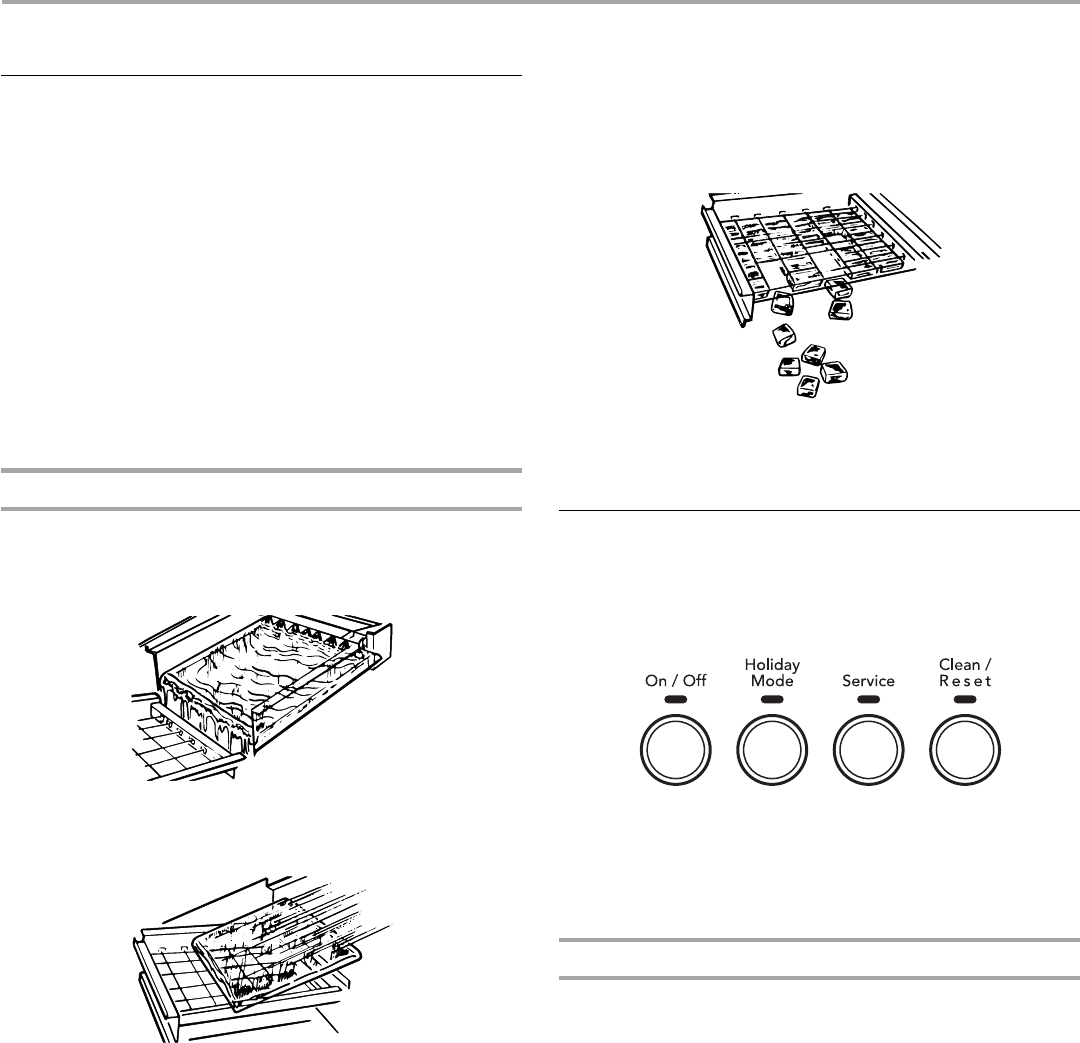 On / Off

Holiday Mode

Service

Clean / Reset