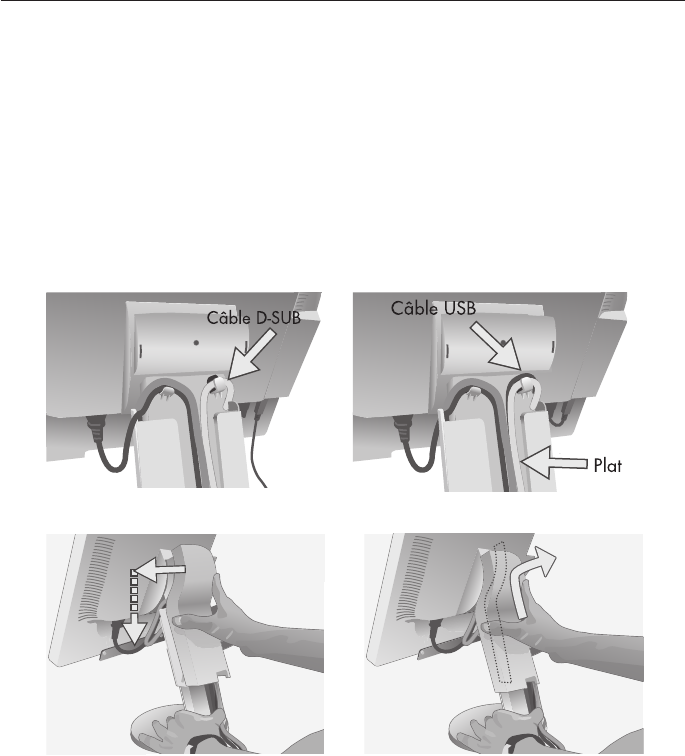 Câble D-SUB

Câble USB

Plat