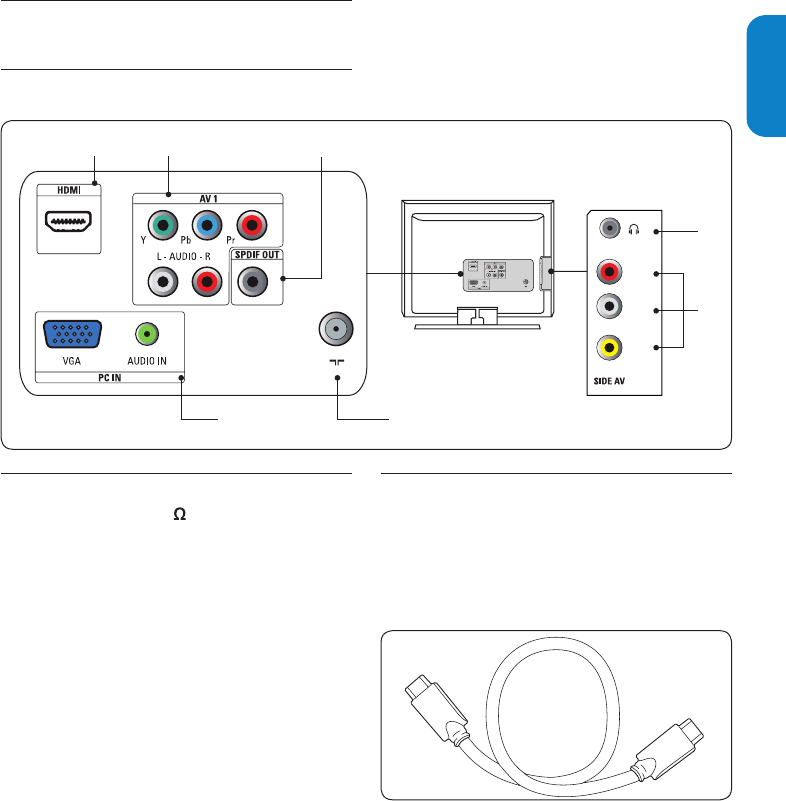 HDMI

AV 1

Y Pb Pr

L - AUDIO - R

SPDIF OUT

VGA AUDIO IN

PC IN

SIDE AV

Ω