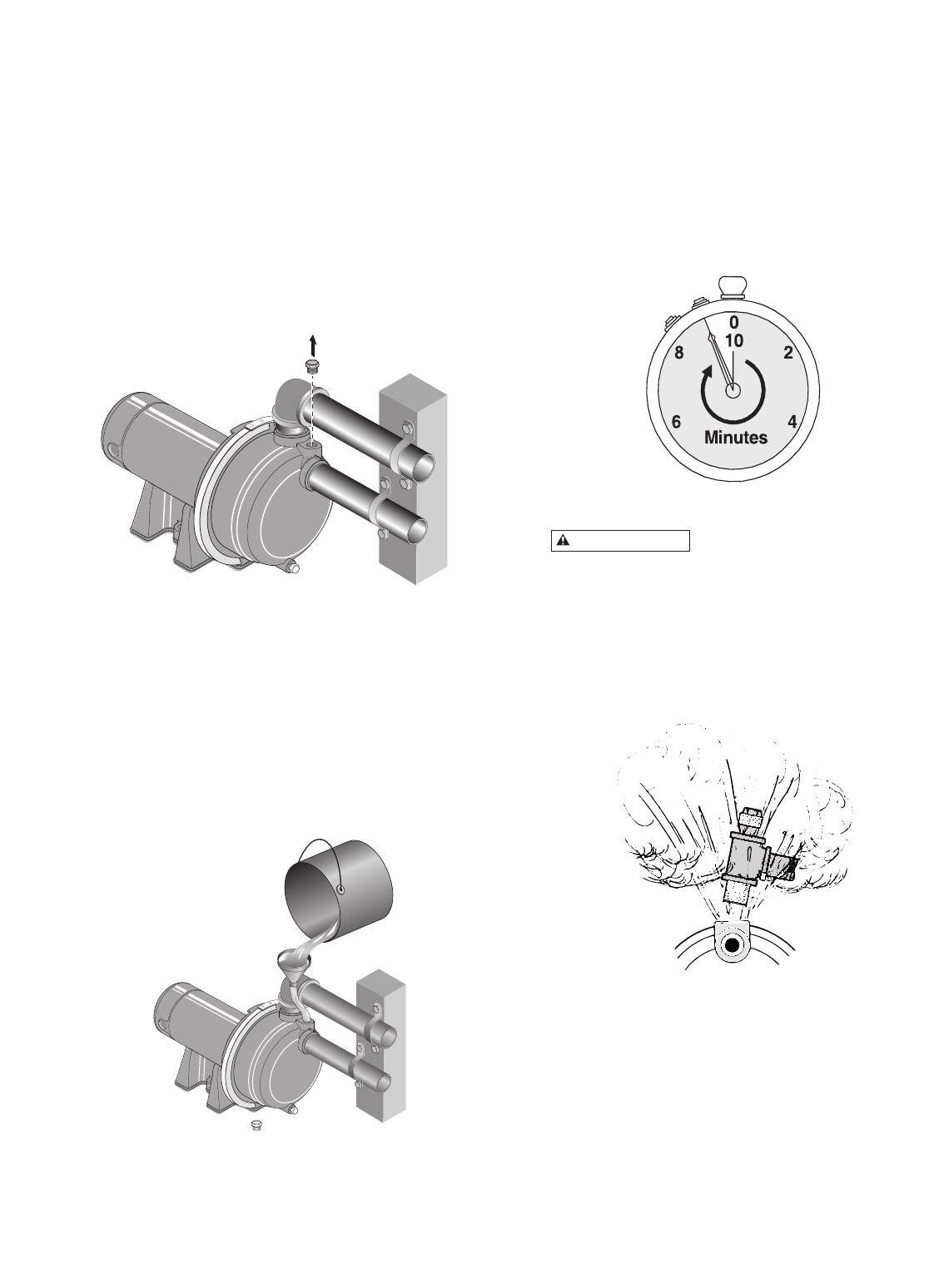 0
10
8
2
6
4
Minutes