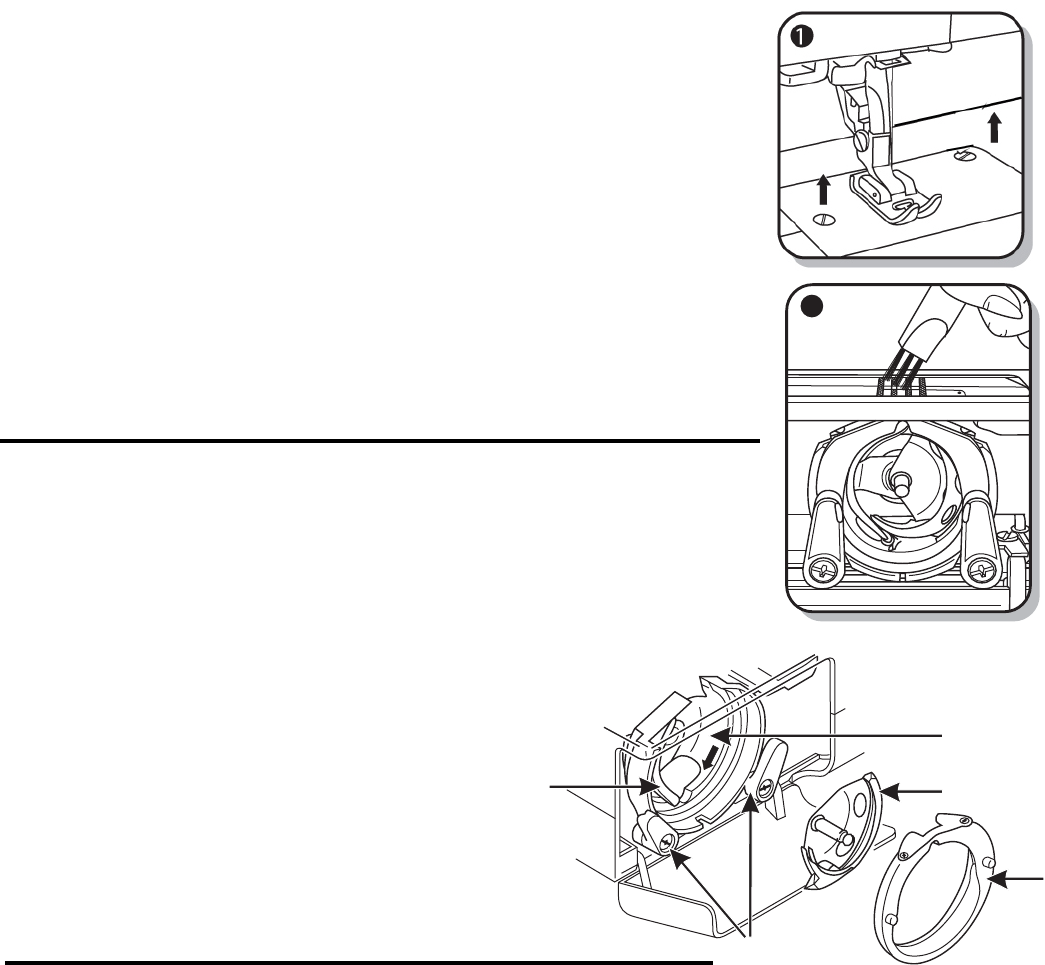 1