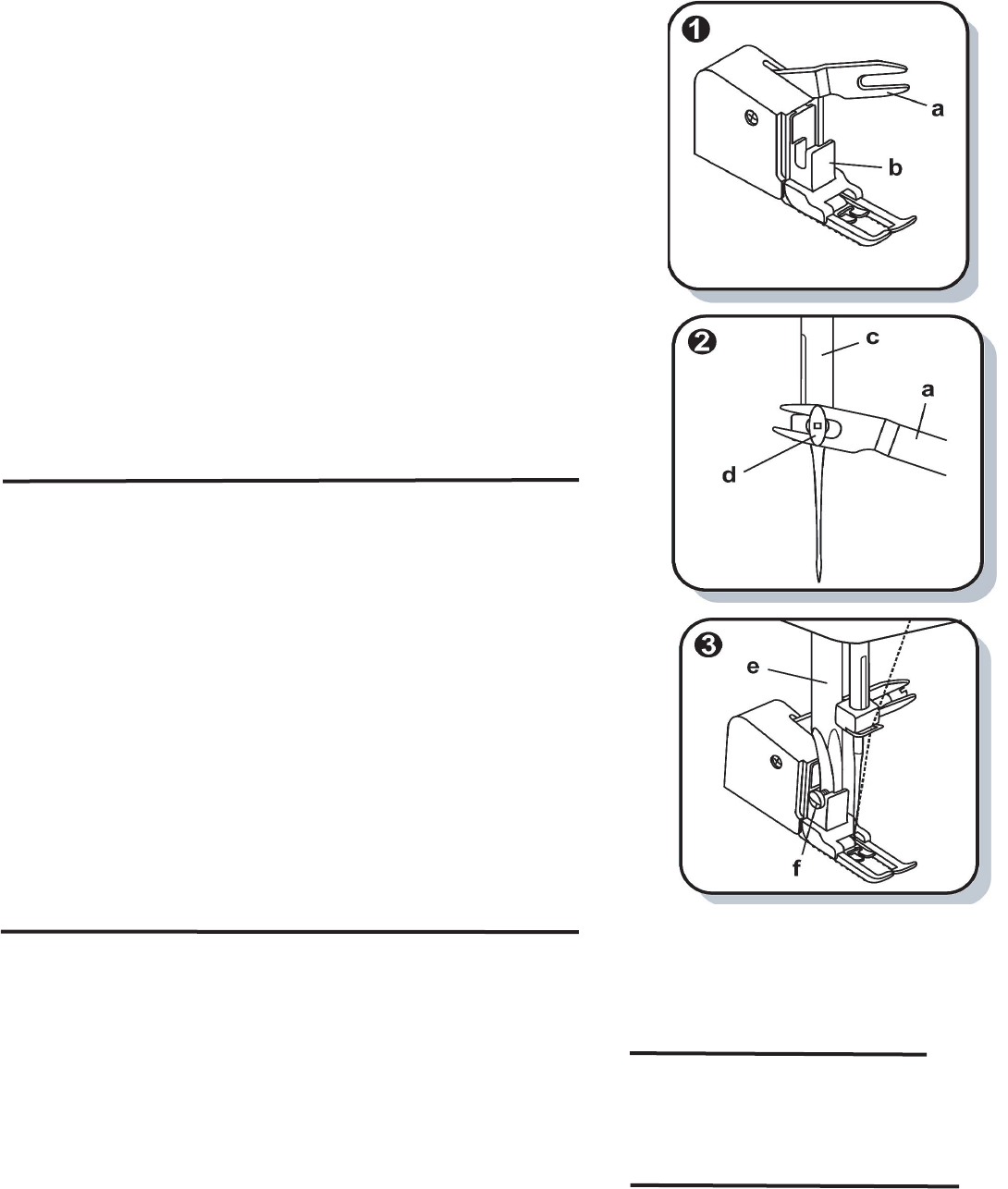 1
a
b

2
c
a
d

3
e
f