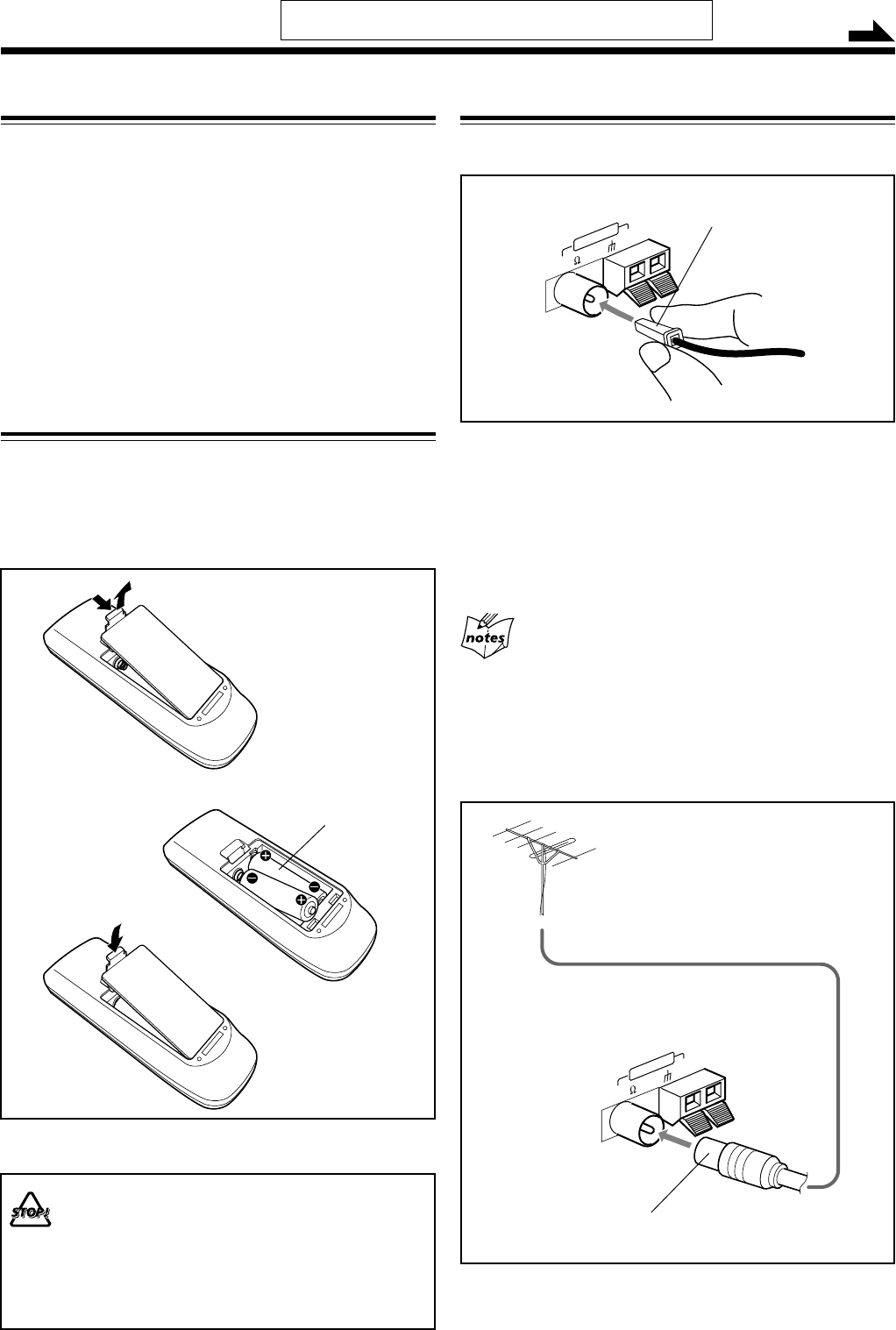 notes

STOP!