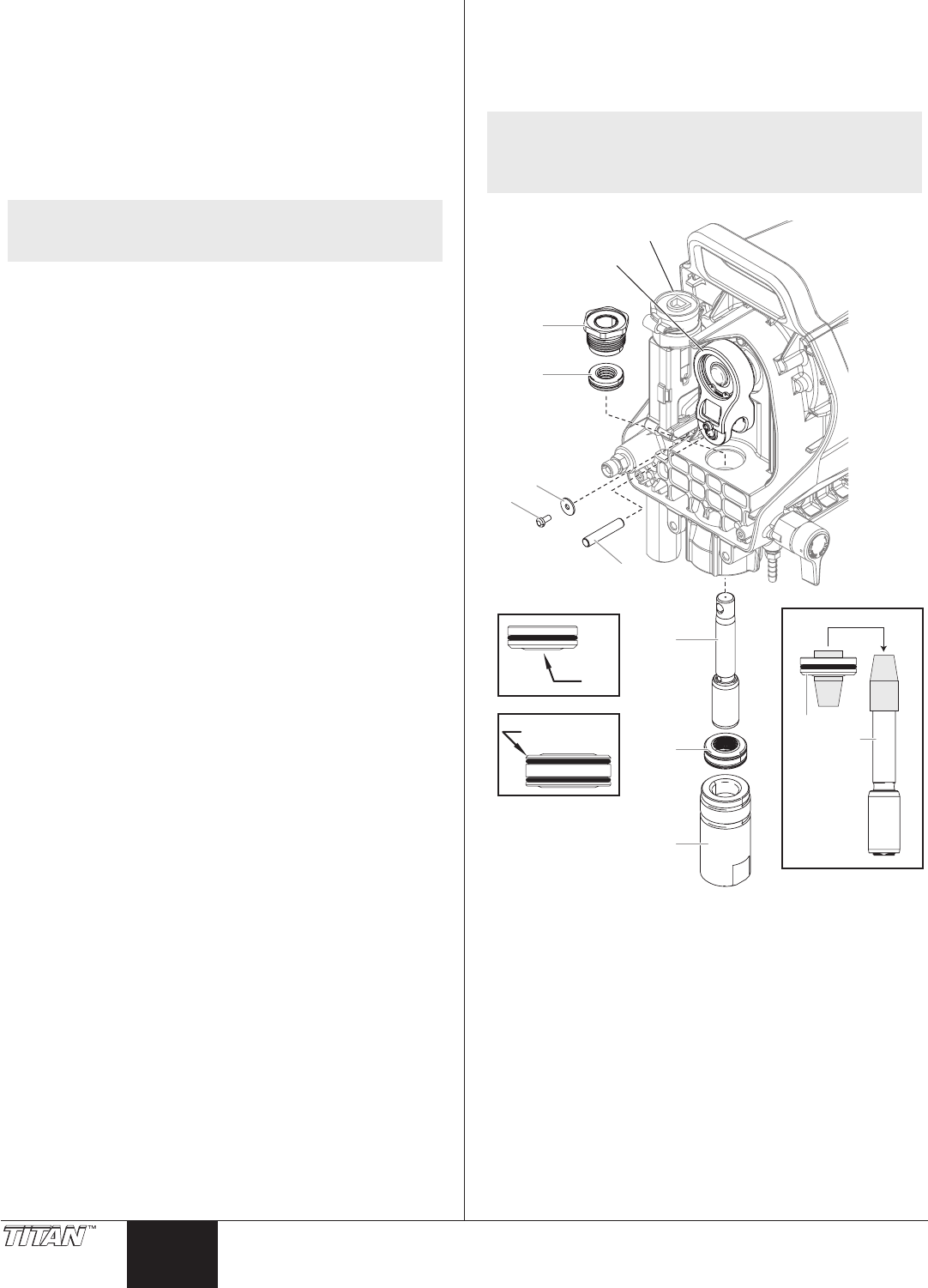 TITAN™