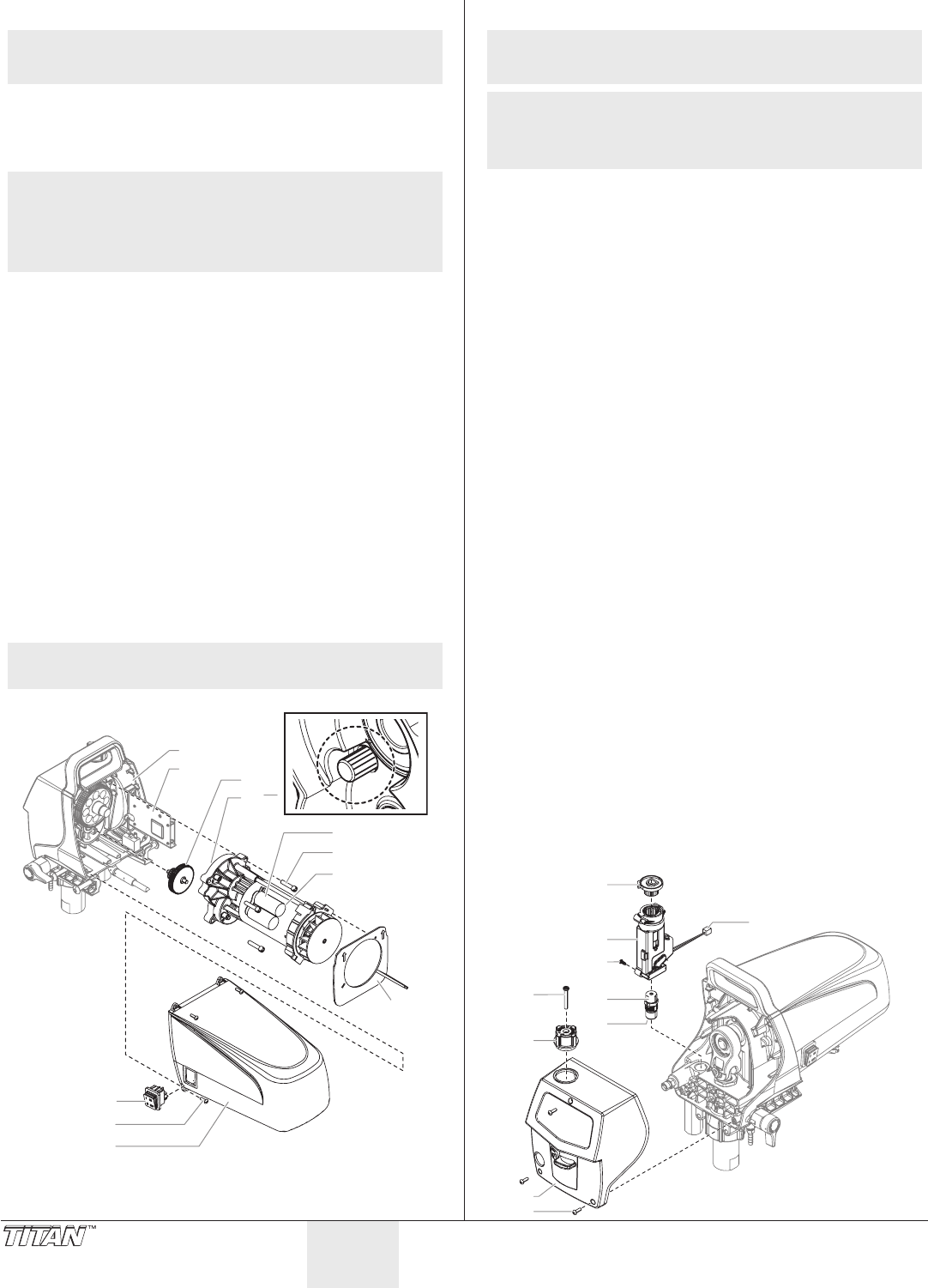 TITAN™