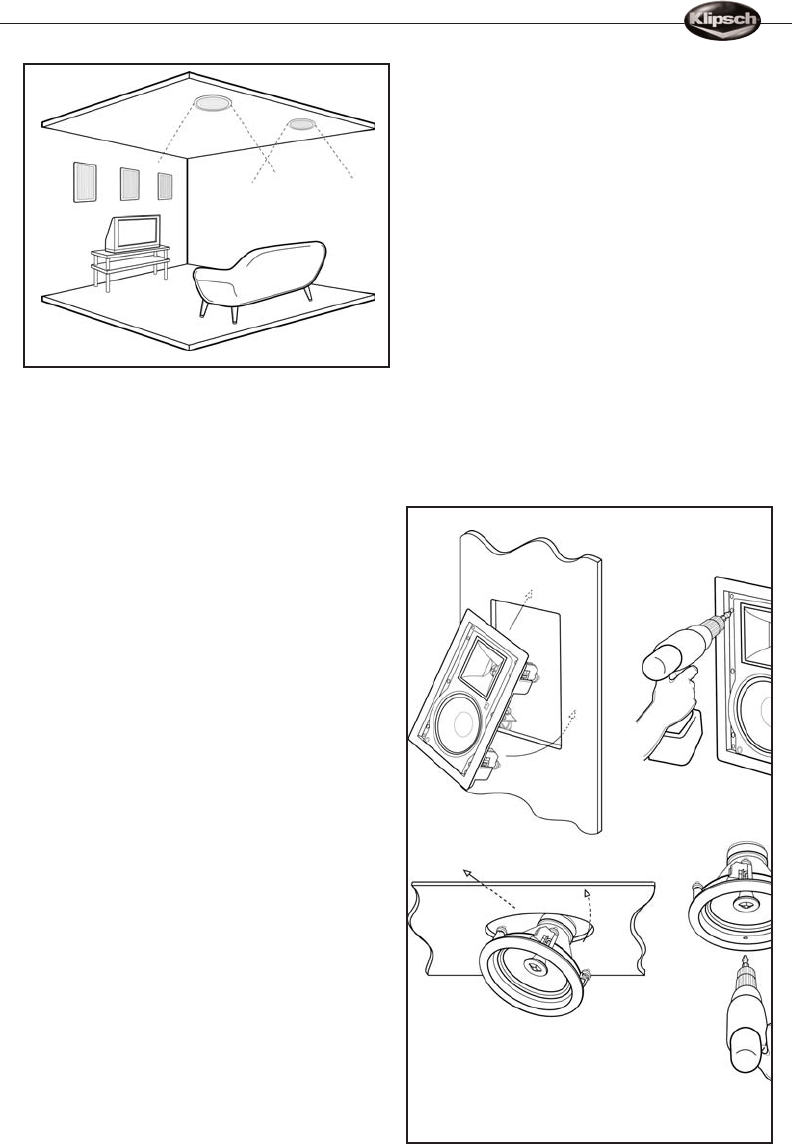 Klipsch