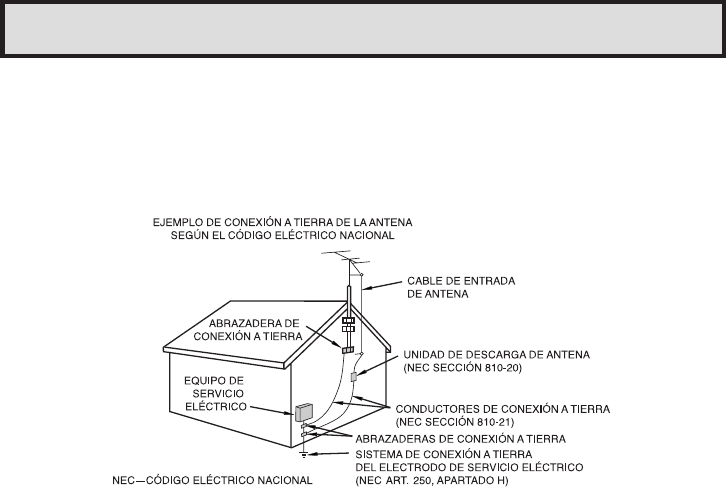 EJEMPLO DE CONEXIÓN A TIERRA DE LA ANTENA SEGÚN EL CÓDIGO ELÉCTRICO NACIONAL

CABLE DE ENTRADA DE ANTENA

ABRAZADERA DE CONEXIÓN A TIERRA

UNIDAD DE DESCARGA DE ANTENA (NEC SECCIÓN 810-20)

EQUIPO DE SERVICIO ELÉCTRICO

CONDUCTORES DE CONEXIÓN A TIERRA (NEC SECCIÓN 810-21)

ABRAZADERAS DE CONEXIÓN A TIERRA

SISTEMA DE CONEXIÓN A TIERRA DEL ELECTRODO DE SERVICIO ELÉCTRICO (NEC ART. 250, APARTADO H)

NEC—CÓDIGO ELÉCTRICO NACIONAL